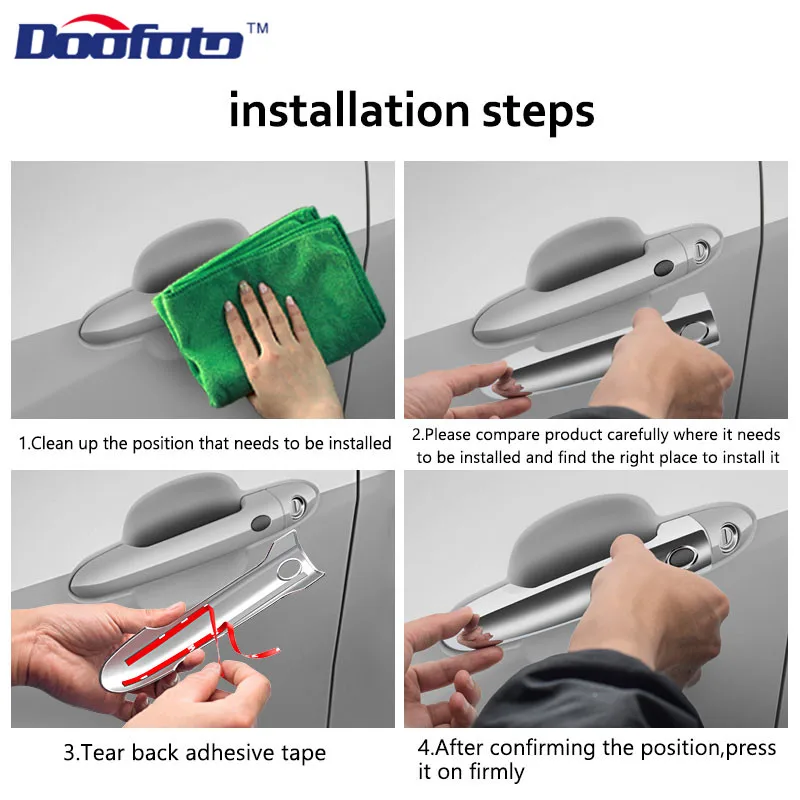 Doofoto™

installation steps

1.Clean up the position that needs to be installed

2.Please compare product carefully where it needs to be installed and find the right place to install it

3.Tear back adhesive tape

4.After confirming the position,press it on firmly