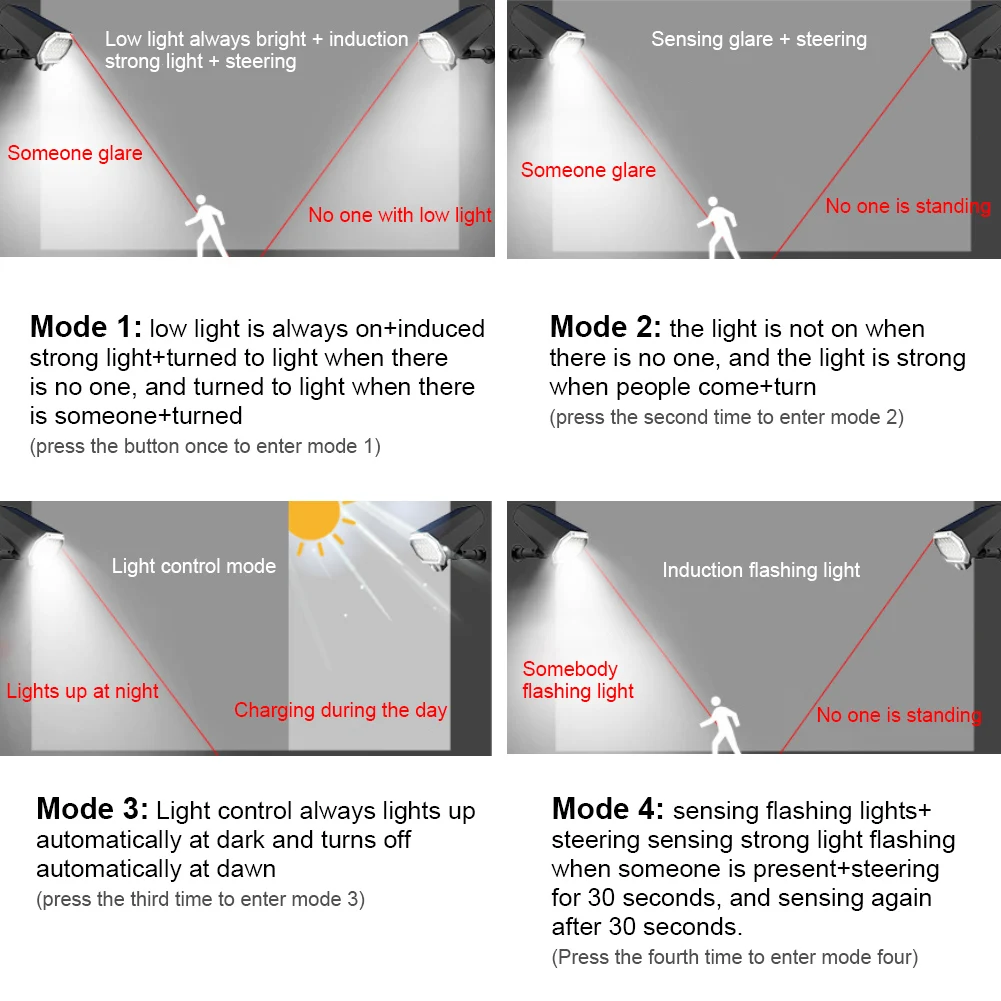 Low light always bright + induction strong light + steering

Someone glare

No one with low light

Mode 1: low light is always on+induced strong light+turned to light when there is no one, and turned to light when there is someone+turned
(press the button once to enter mode 1)

Sensing glare + steering

Someone glare

No one is standing

Mode 2: the light is not on when there is no one, and the light is strong when people come+turn
(press the second time to enter mode 2)

Light control mode

Lights up at night

Charging during the day

Mode 3: Light control always lights up automatically at dark and turns off automatically at dawn
(press the third time to enter mode 3)

Induction flashing light

Somebody flashing light

No one is standing

Mode 4: sensing flashing lights+ steering sensing strong light flashing when someone is present+steering for 30 seconds, and sensing again after 30 seconds.
(Press the fourth time to enter mode four)