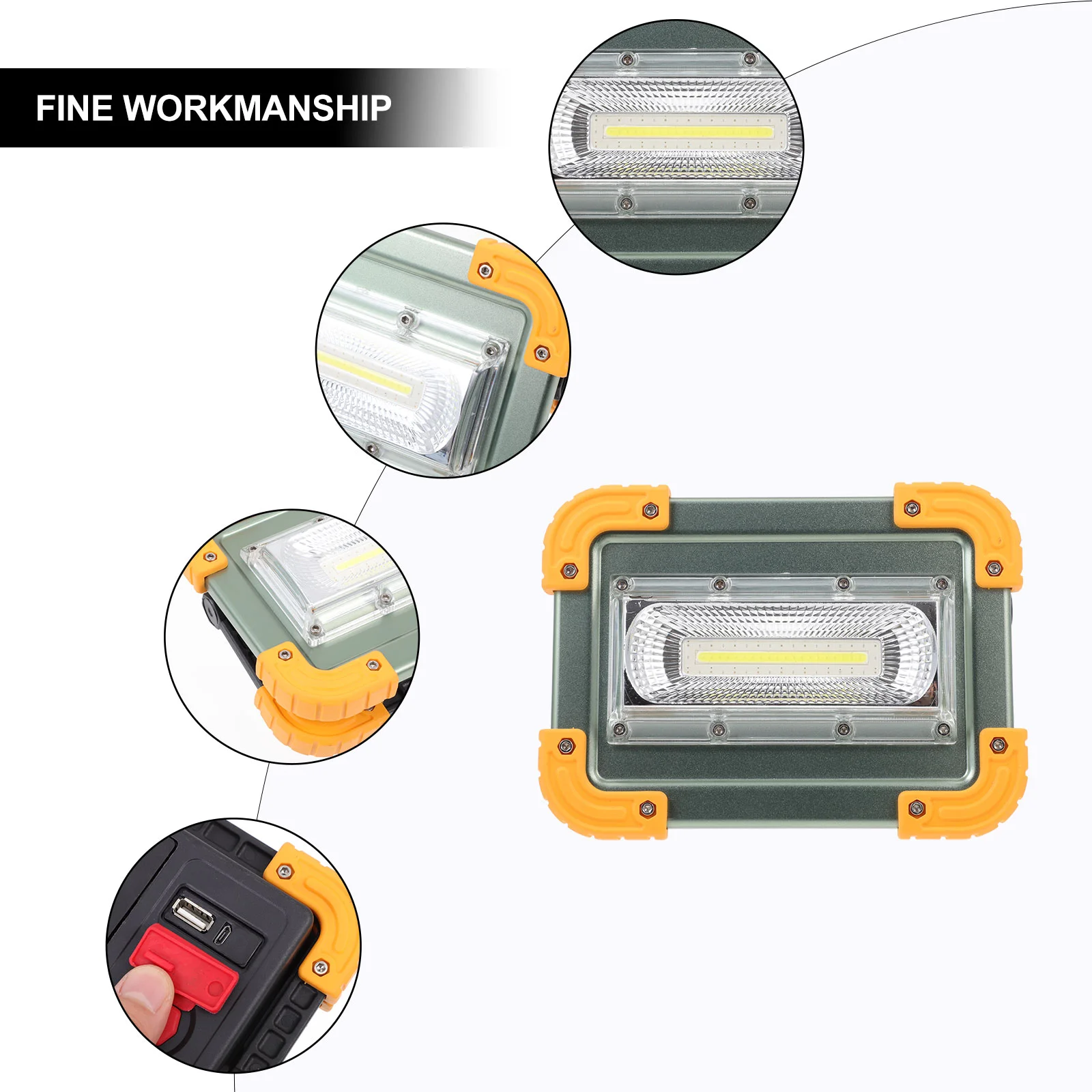 FINE WORKMANSHIP