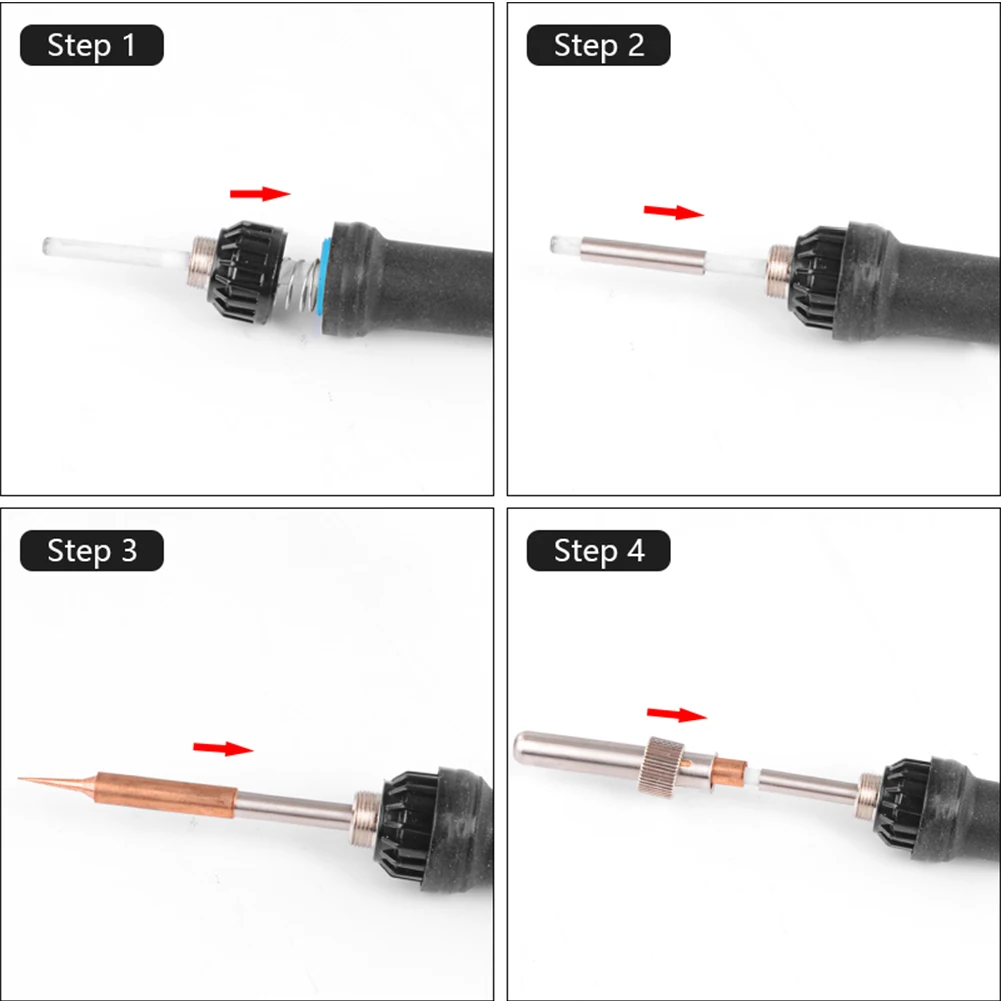 Step 1

Step 2

Step 3

Step 4