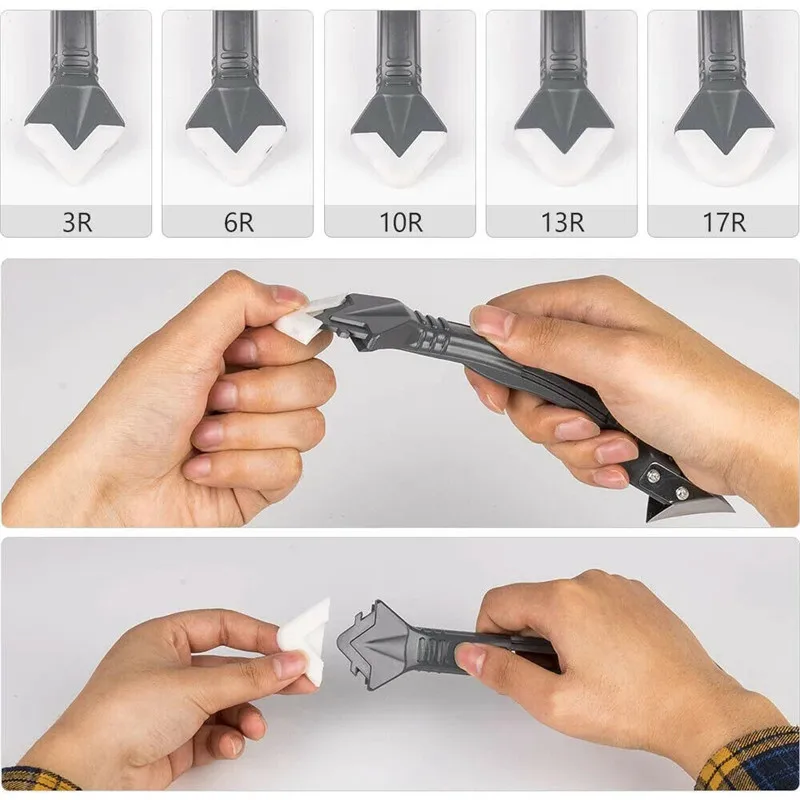 3R
6R
10R
13R
17R