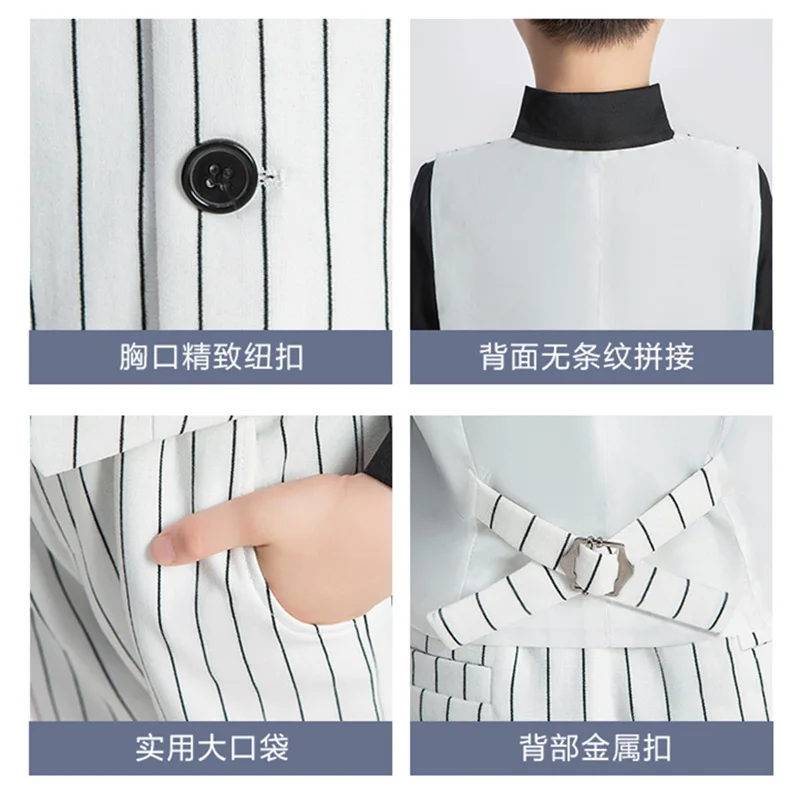 胸口精致纽扣

背面无条纹拼接

实用大口袋

背部金属扣