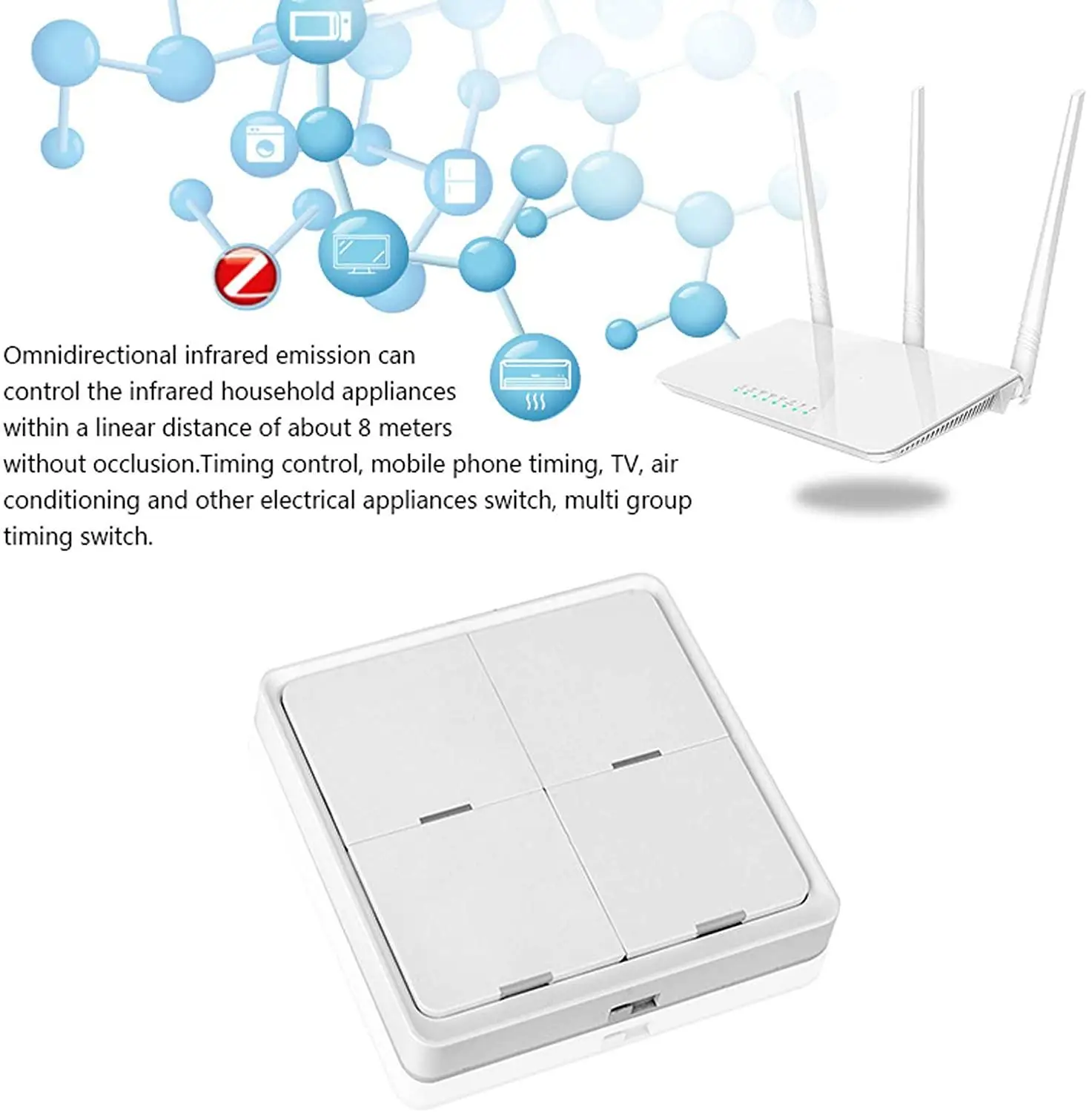 Omnidirectional infrared emission can control the infrared household appliances within a linear distance of about 8 meters without occlusion.Timing control, mobile phone timing, TV, air conditioning and other electrical appliances switch, multi group timing switch.