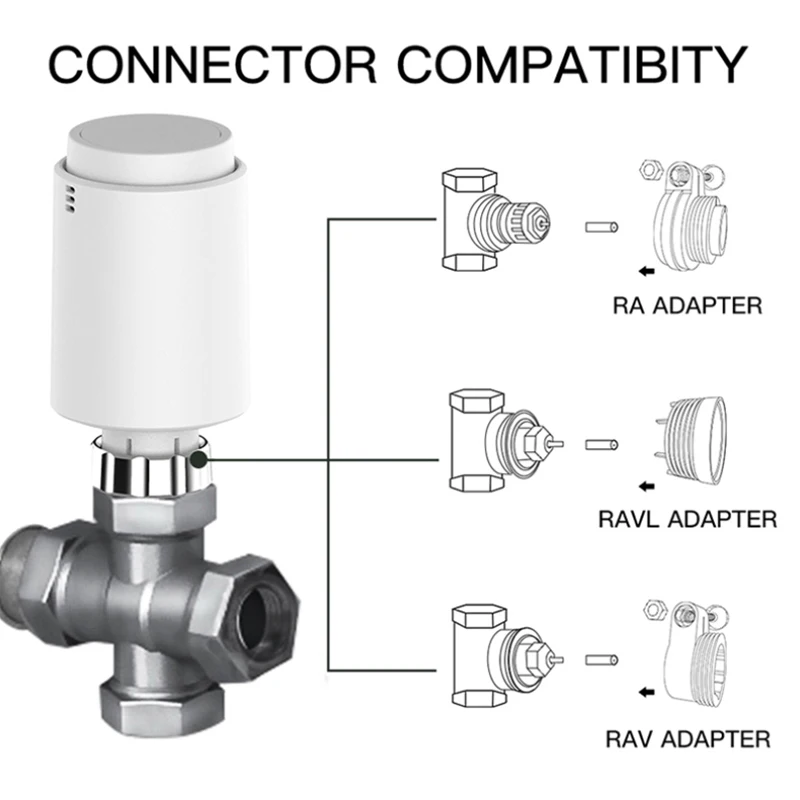 CONNECTOR COMPATIBITY

RA ADAPTER

RAVL ADAPTER

RAV ADAPTER