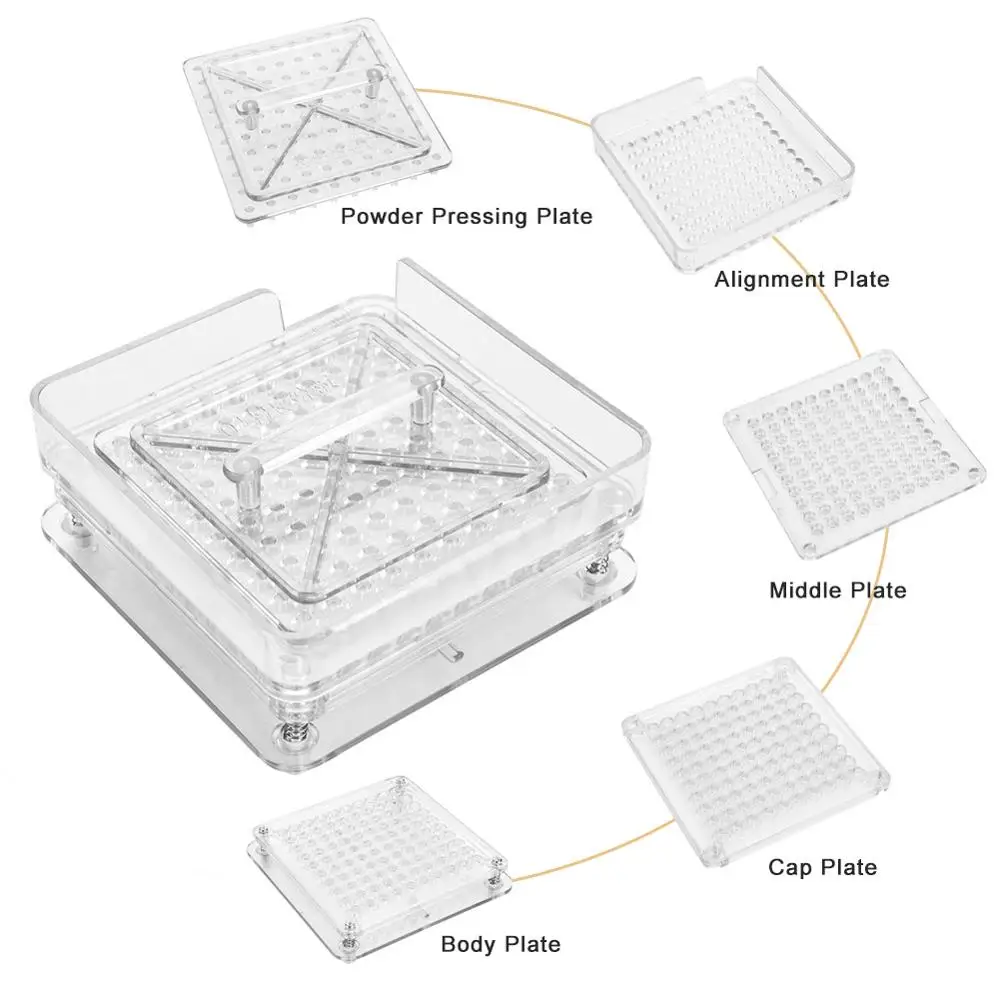 Powder Pressing Plate

Alignment Plate

Middle Plate

Cap Plate

Body Plate