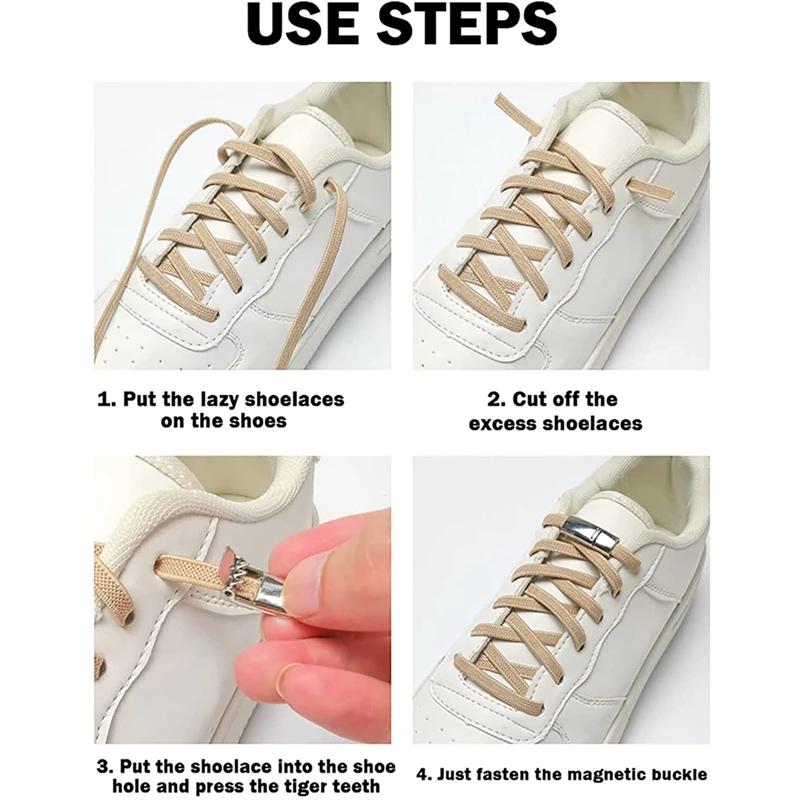 USE STEPS

1. Put the lazy shoelaces on the shoes

2. Cut off the excess shoelaces

3. Put the shoelace into the shoe hole and press the tiger teeth

4. Just fasten the magnetic buckle