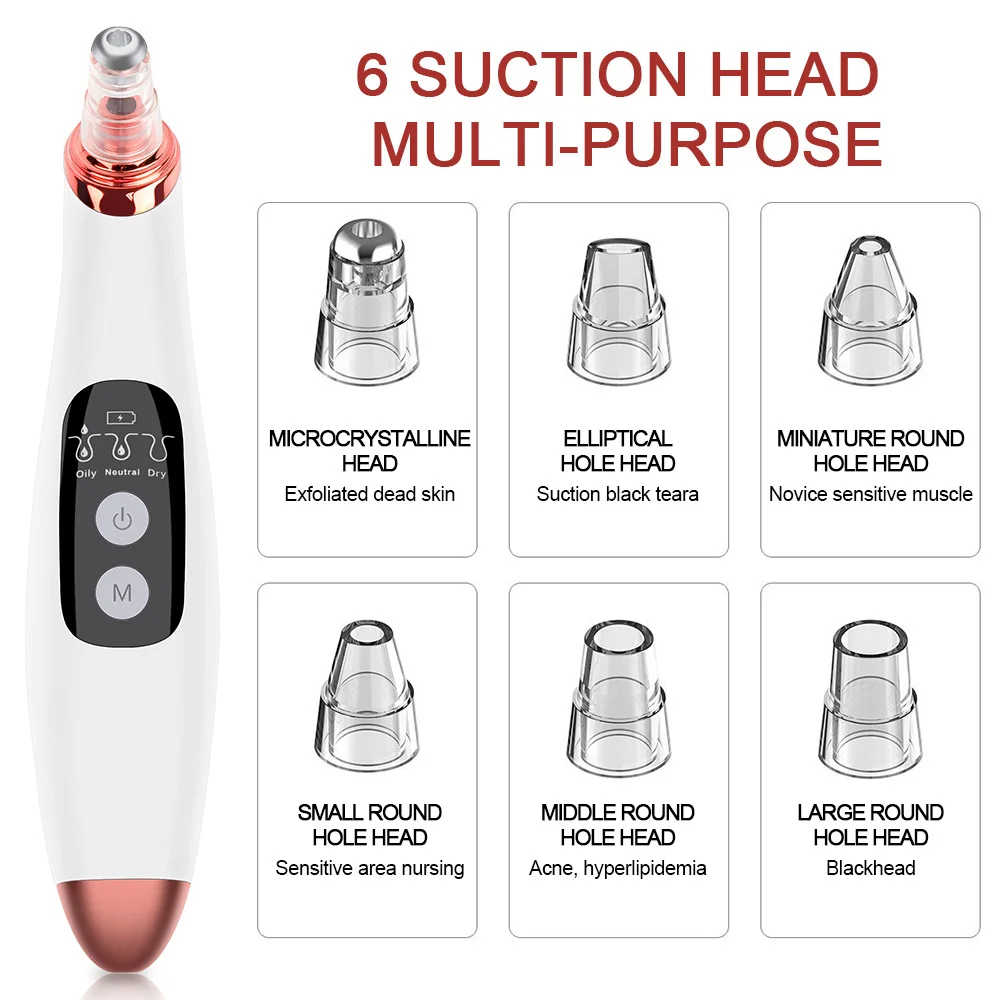 6 SUCTION HEAD MULTI-PURPOSE

Oily Neutral Dry

M

MICROCRYSTALLINE HEAD
Exfoliated dead skin

ELLIPTICAL HOLE HEAD
Suction black teara

MINIATURE ROUND HOLE HEAD
Novice sensitive muscle

SMALL ROUND HOLE HEAD
Sensitive area nursing

MIDDLE ROUND HOLE HEAD
Acne, hyperlipidemia

LARGE ROUND HOLE HEAD
Blackhead