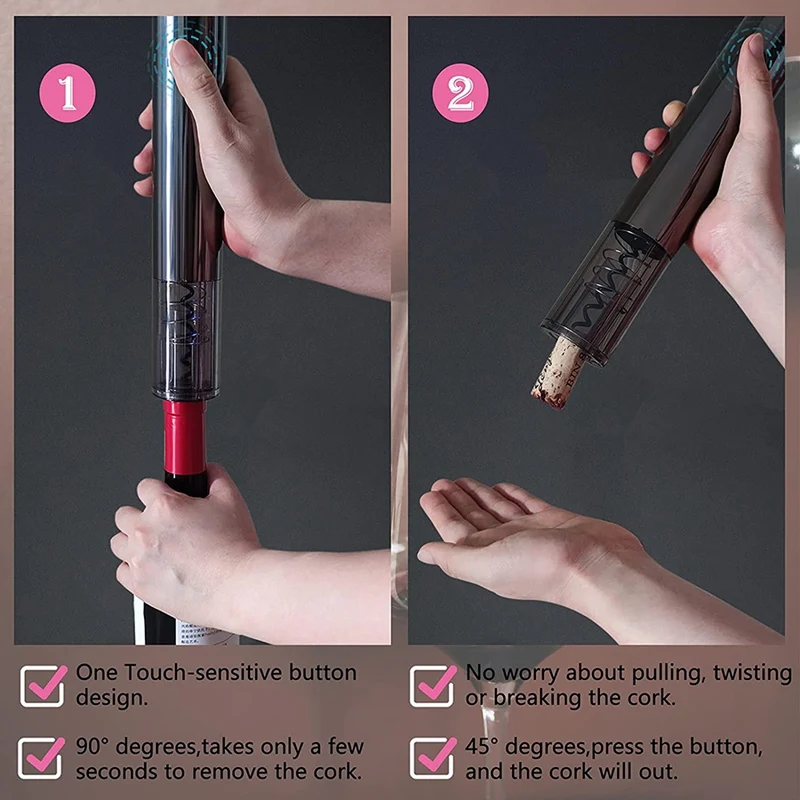 1

One Touch-sensitive button design.

90° degrees,takes only a few seconds to remove the cork.

2

No worry about pulling, twisting or breaking the cork.

45° degrees,press the button, and the cork will out.