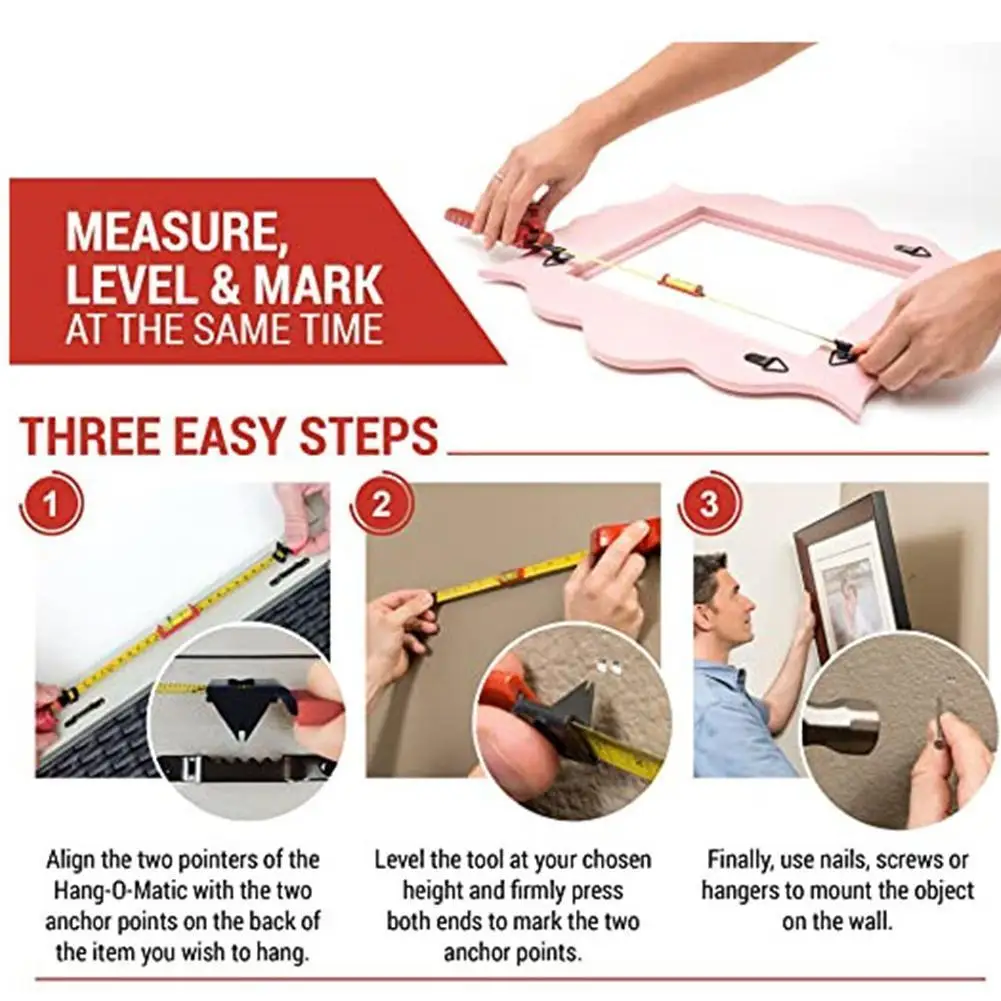 MEASURE, LEVEL & MARK AT THE SAME TIME

THREE EASY STEPS

1

2

3

Align the two pointers of the Hang-O-Matic with the two anchor points on the back of the item you wish to hang.

Level the tool at your chosen height and firmly press both ends to mark the two anchor points.

Finally, use nails, screws or hangers to mount the object on the wall.