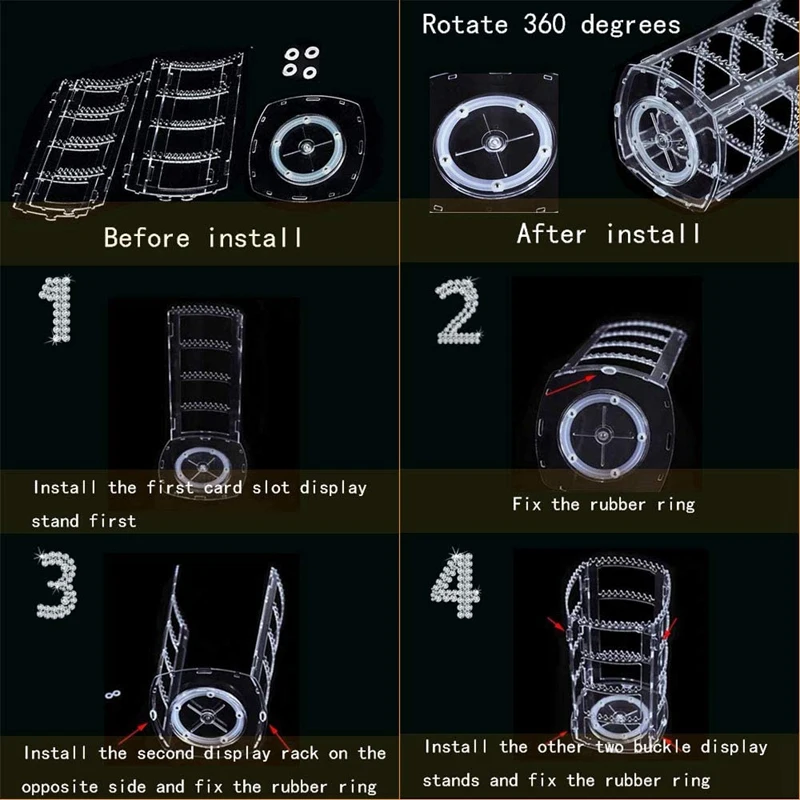 Before install

Rotate 360 degrees

After install

1

Install the first card slot display stand first

2

Fix the rubber ring

3

Install the second display rack on the opposite side and fix the rubber ring

4

Install the other two buckle display stands and fix the rubber ring