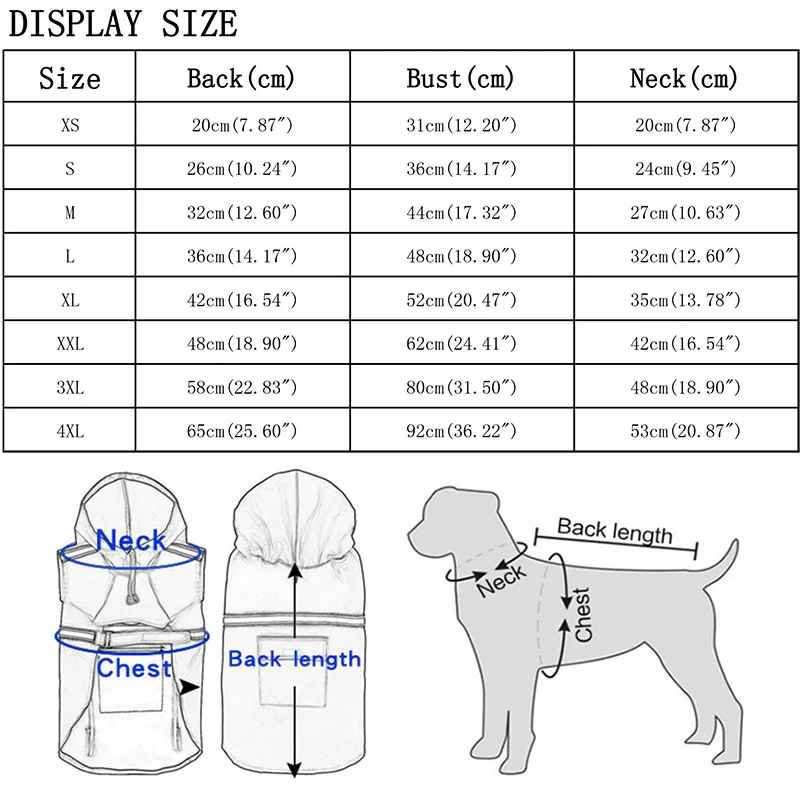 DISPLAY SIZE

| Size | Back(cm) | Bust(cm) | Neck(cm) |
|---|---|---|---|
| XS | 20cm(7.87″) | 31cm(12.20″) | 20cm(7.87″) |
| S | 26cm(10.24″) | 36cm(14.17″) | 24cm(9.45″) |
| M | 32cm(12.60″) | 44cm(17.32″) | 27cm(10.63″) |
| L | 36cm(14.17″) | 48cm(18.90″) | 32cm(12.60″) |
| XL | 42cm(16.54″) | 52cm(20.47″) | 35cm(13.78″) |
| XXL | 48cm(18.90″) | 62cm(24.41″) | 42cm(16.54″) |
| 3XL | 58cm(22.83″) | 80cm(31.50″) | 48cm(18.90″) |
| 4XL | 65cm(25.60″) | 92cm(36.22″) | 53cm(20.87″) |

Neck
Chest
Back length
Back length
Neck
Chest