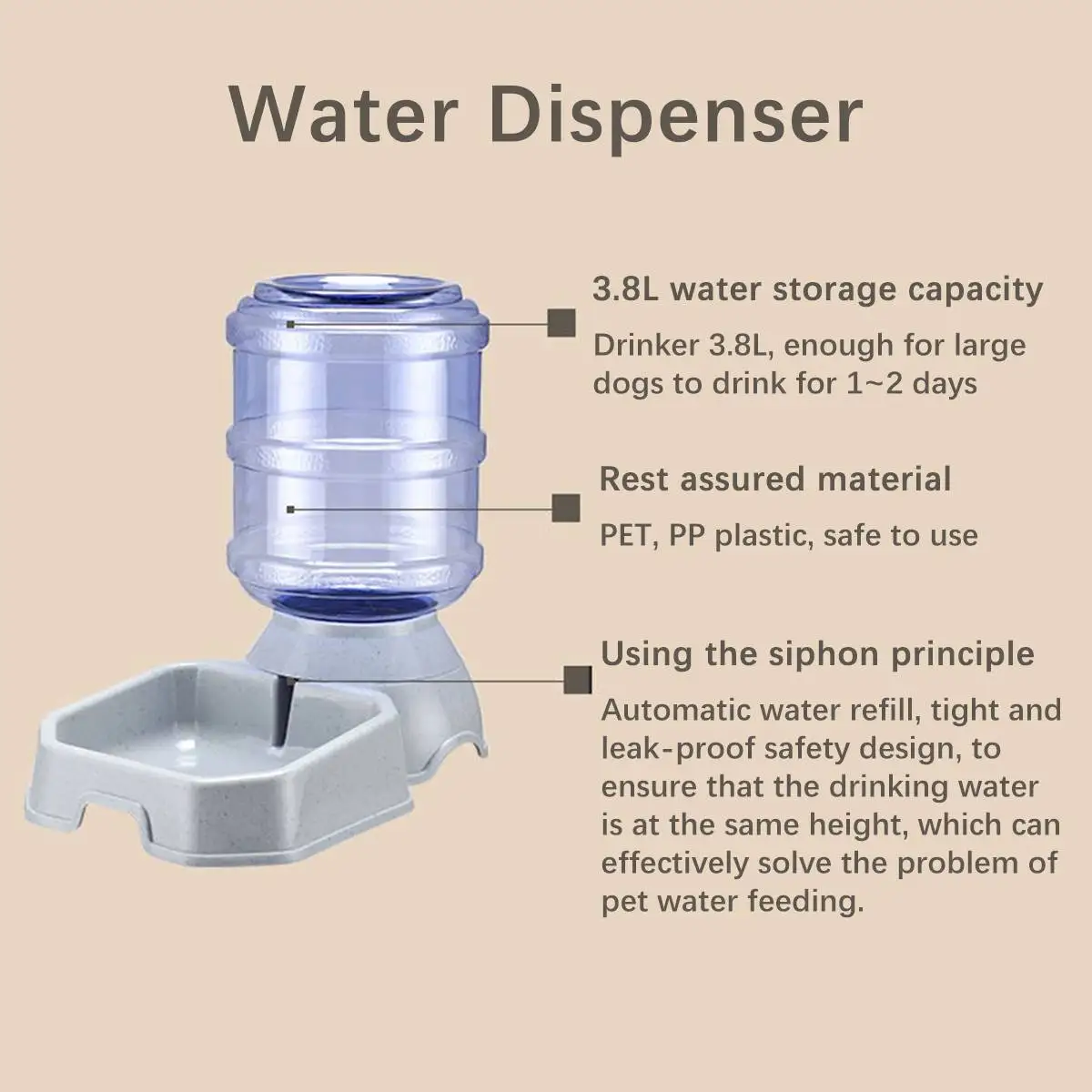 Water Dispenser

3.8L water storage capacity

Drinker 3.8L, enough for large dogs to drink for 1~2 days

Rest assured material

PET, PP plastic, safe to use

Using the siphon principle

Automatic water refill, tight and leak-proof safety design, to ensure that the drinking water is at the same height, which can effectively solve the problem of pet water feeding.