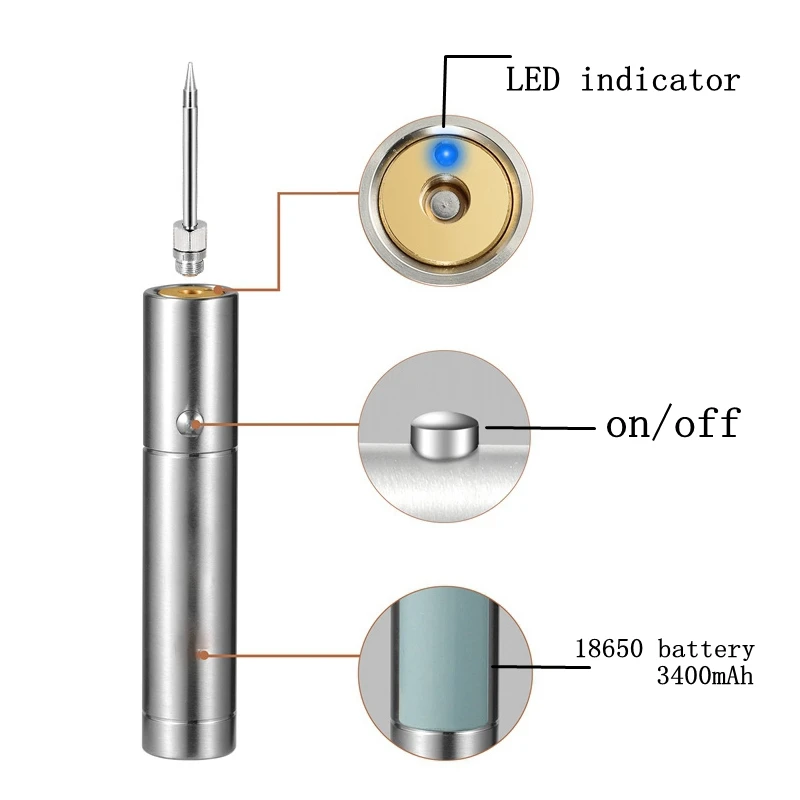 LED indicator

on/off

18650 battery
3400mAh