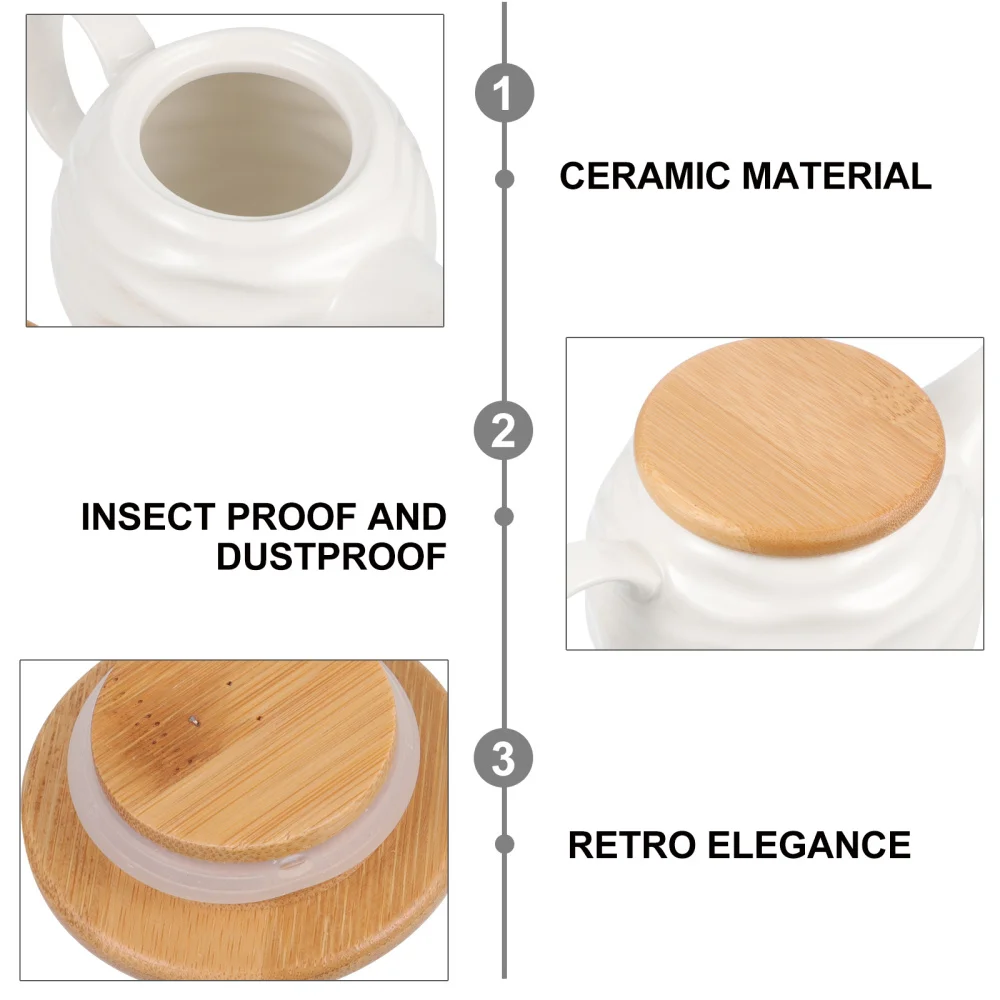 1

CERAMIC MATERIAL

2

INSECT PROOF AND DUSTPROOF

3

RETRO ELEGANCE