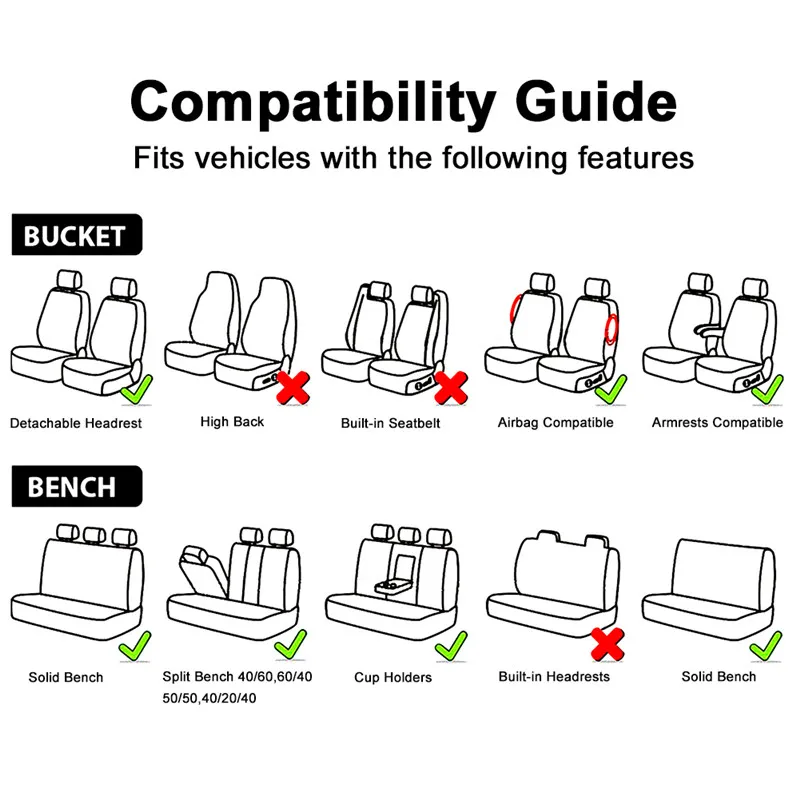 Compatibility Guide
Fits vehicles with the following features

BUCKET

Detachable Headrest

High Back

Built-in Seatbelt

Airbag Compatible

Armrests Compatible

BENCH

Solid Bench

Split Bench 40/60,60/40 50/50,40/20/40

Cup Holders

Built-in Headrests

Solid Bench