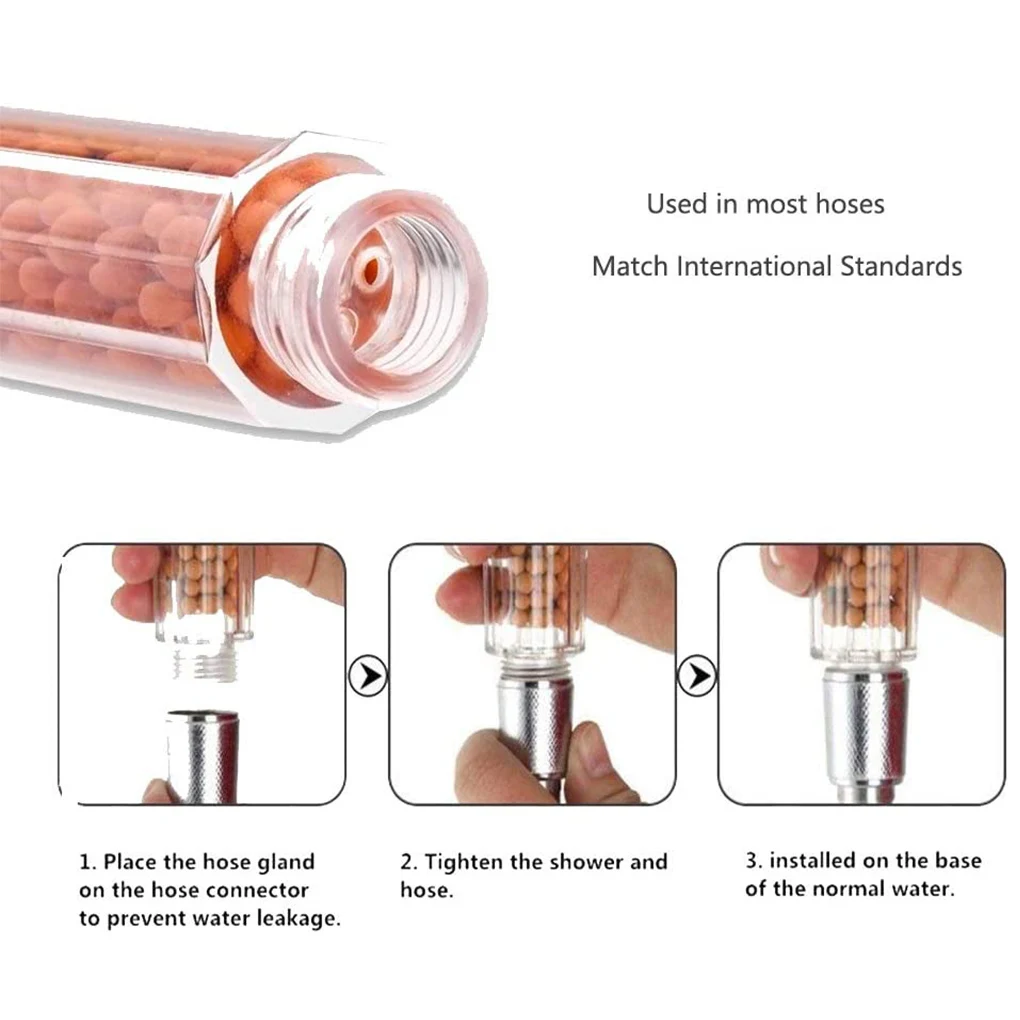 Used in most hoses

Match International Standards

1. Place the hose gland on the hose connector to prevent water leakage.

2. Tighten the shower and hose.

3. installed on the base of the normal water.