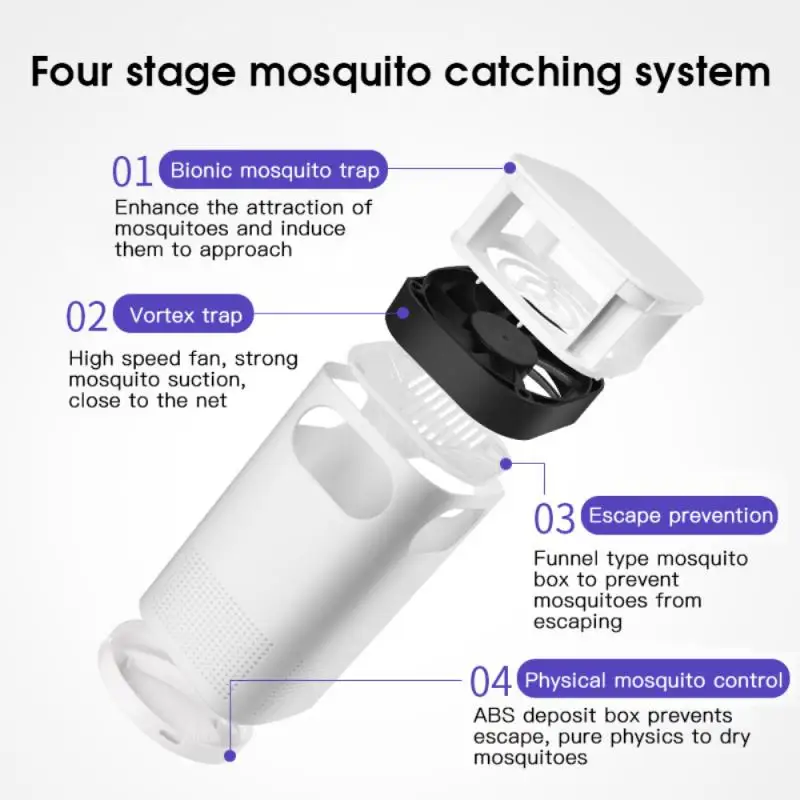 Four stage mosquito catching system

01 Bionic mosquito trap

Enhance the attraction of mosquitoes and induce them to approach

02 Vortex trap

High speed fan, strong mosquito suction, close to the net

03 Escape prevention

Funnel type mosquito box to prevent mosquitoes from escaping

04 Physical mosquito control

ABS deposit box prevents escape, pure physics to dry mosquitoes