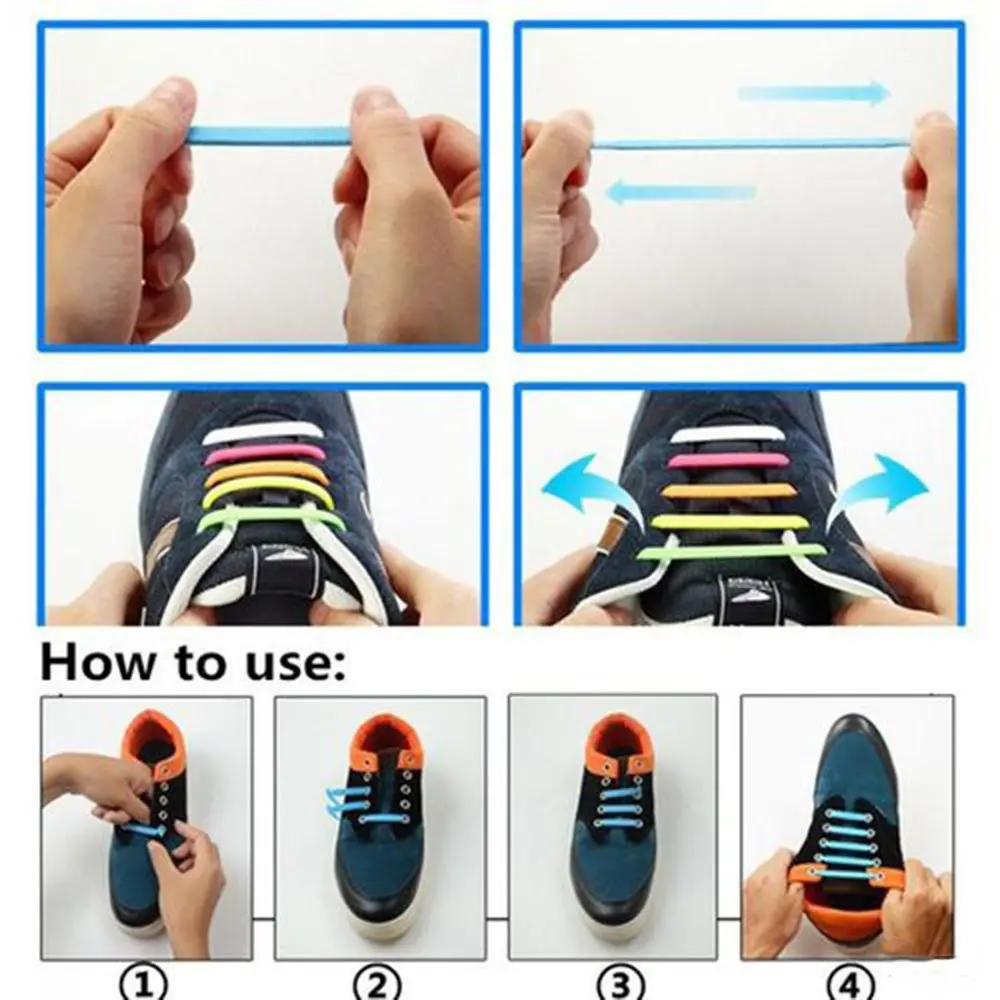 How to use:

①

②

③

④