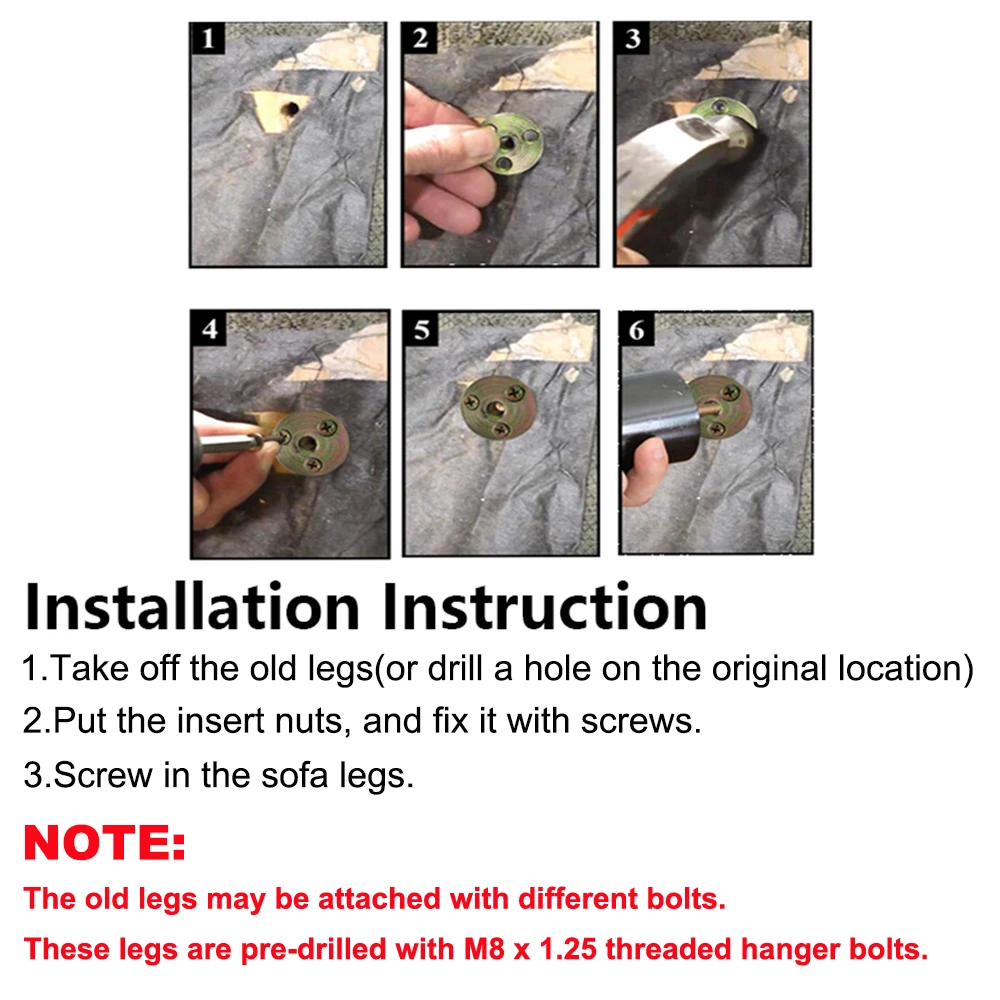 1

2

3

4

5

6

Installation Instruction

1.Take off the old legs(or drill a hole on the original location)

2.Put the insert nuts, and fix it with screws.

3.Screw in the sofa legs.

NOTE:

The old legs may be attached with different bolts.

These legs are pre-drilled with M8 x 1.25 threaded hanger bolts.