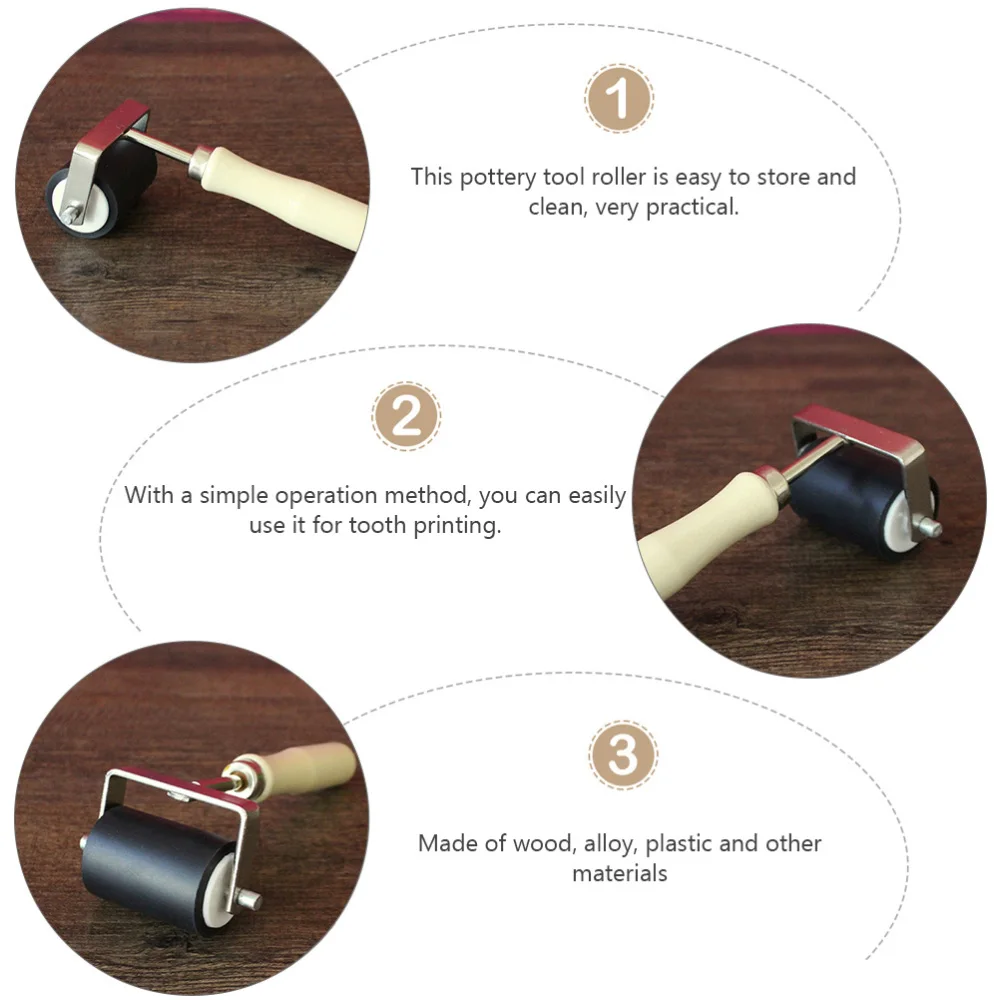 1

This pottery tool roller is easy to store and clean, very practical.

2

With a simple operation method, you can easily use it for tooth printing.

3

Made of wood, alloy, plastic and other materials