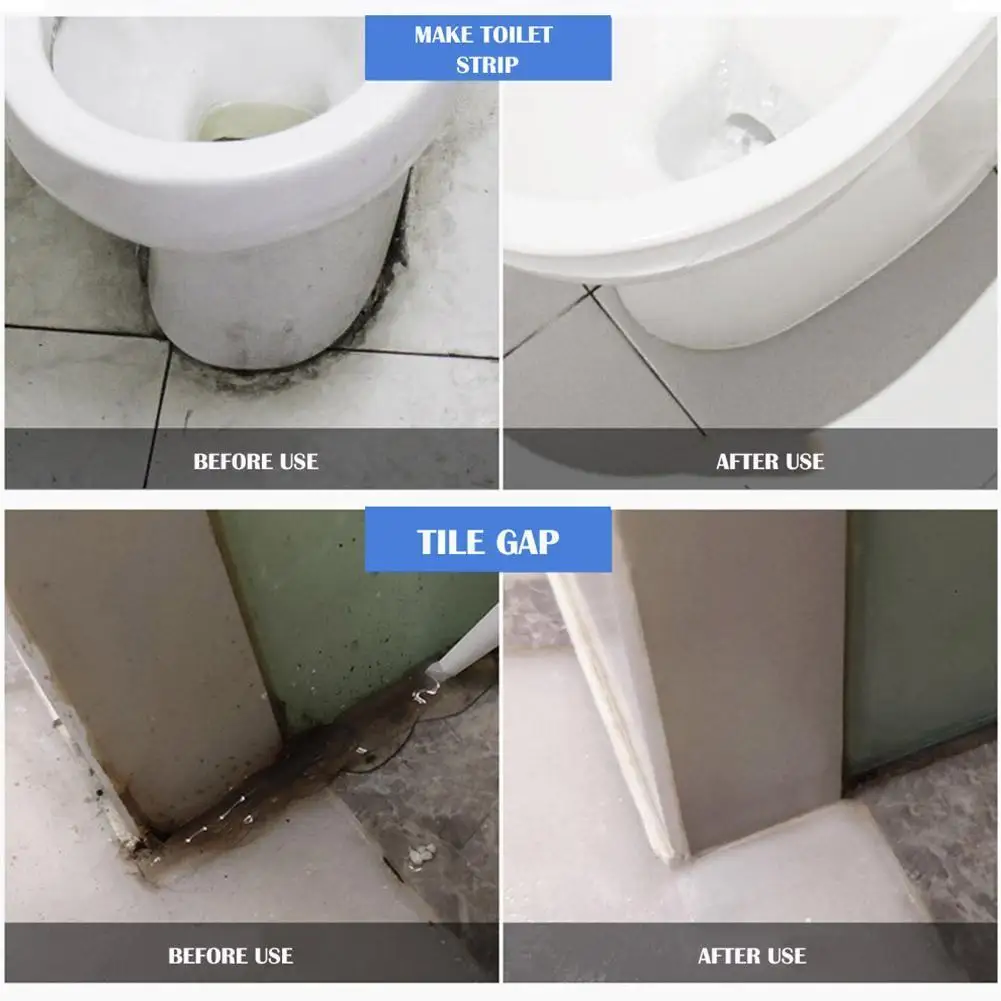 MAKE TOILET STRIP

BEFORE USE

AFTER USE

TILE GAP

BEFORE USE

AFTER USE