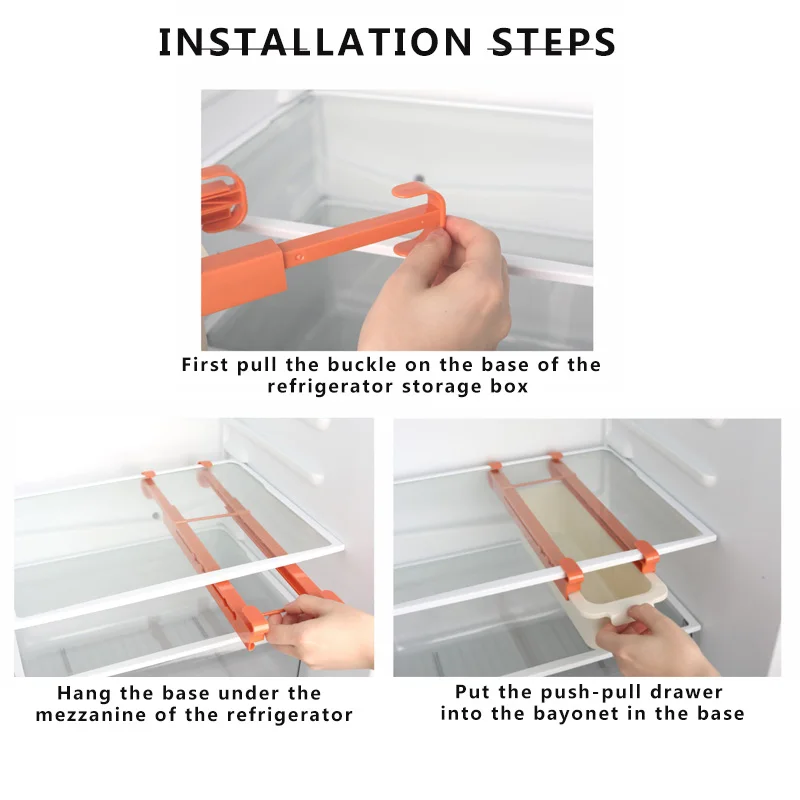 INSTALLATION STEPS

First pull the buckle on the base of the refrigerator storage box

Hang the base under the mezzanine of the refrigerator

Put the push-pull drawer into the bayonet in the base