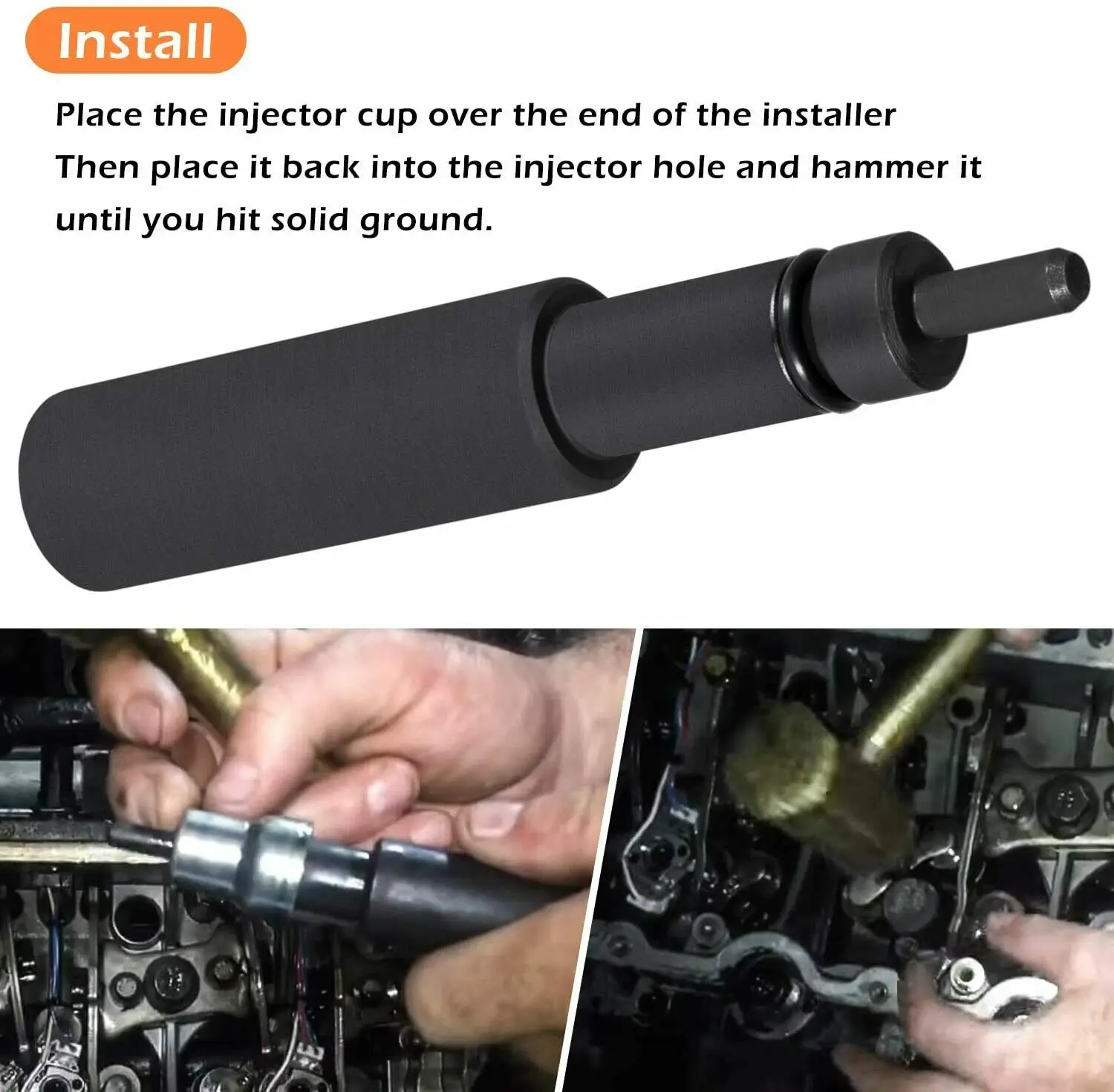 Install

Place the injector cup over the end of the installer
Then place it back into the injector hole and hammer it until you hit solid ground.