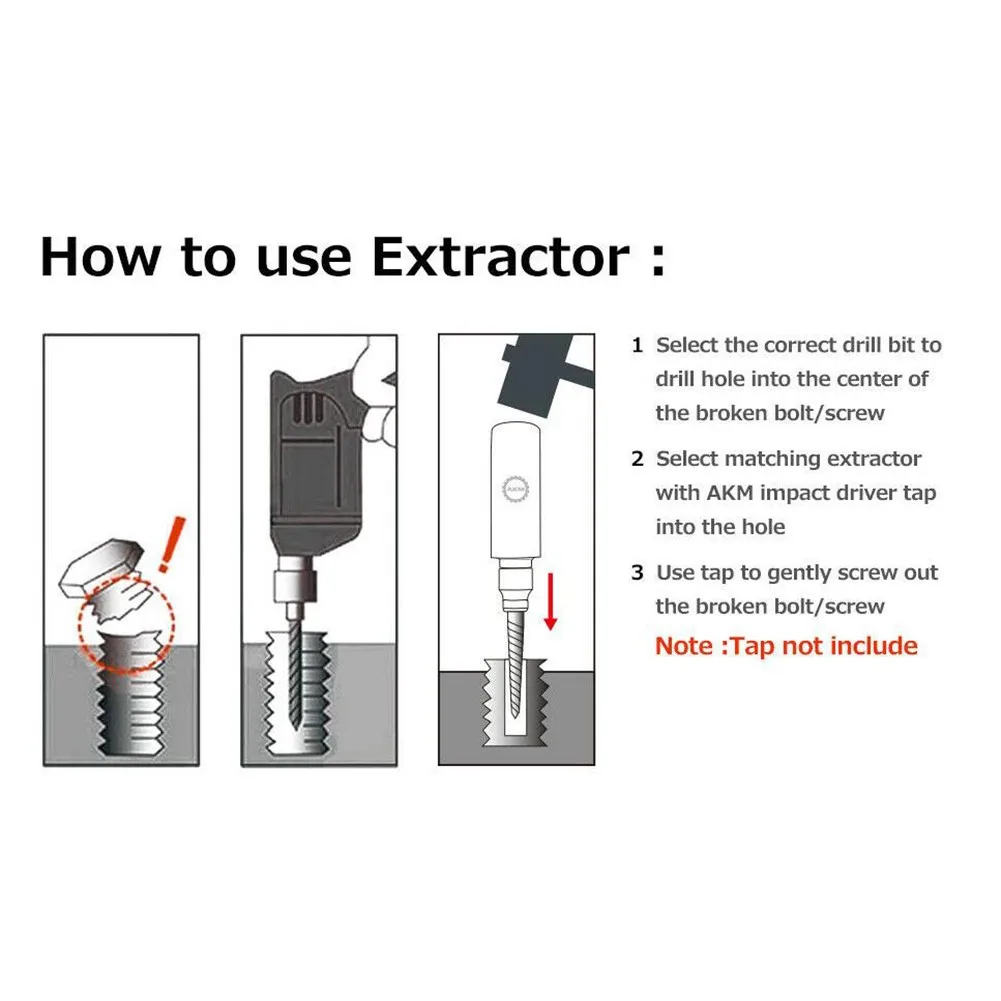 How to use Extractor :

!

AKM

1 Select the correct drill bit to drill hole into the center of the broken bolt/screw

2 Select matching extractor with AKM impact driver tap into the hole

3 Use tap to gently screw out the broken bolt/screw

Note :Tap not include