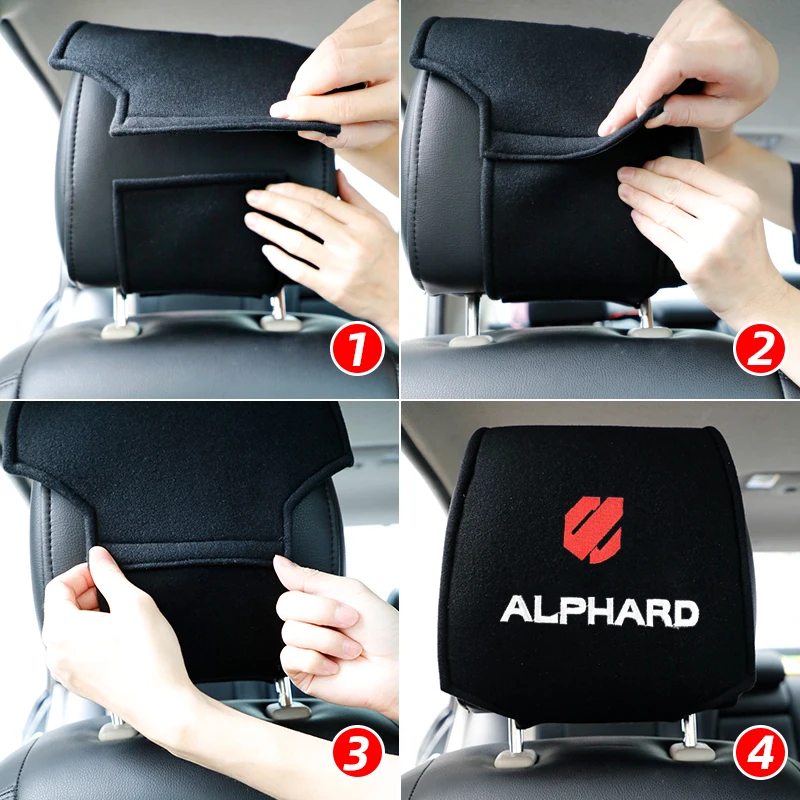 1

2

3

ALPHARD

4