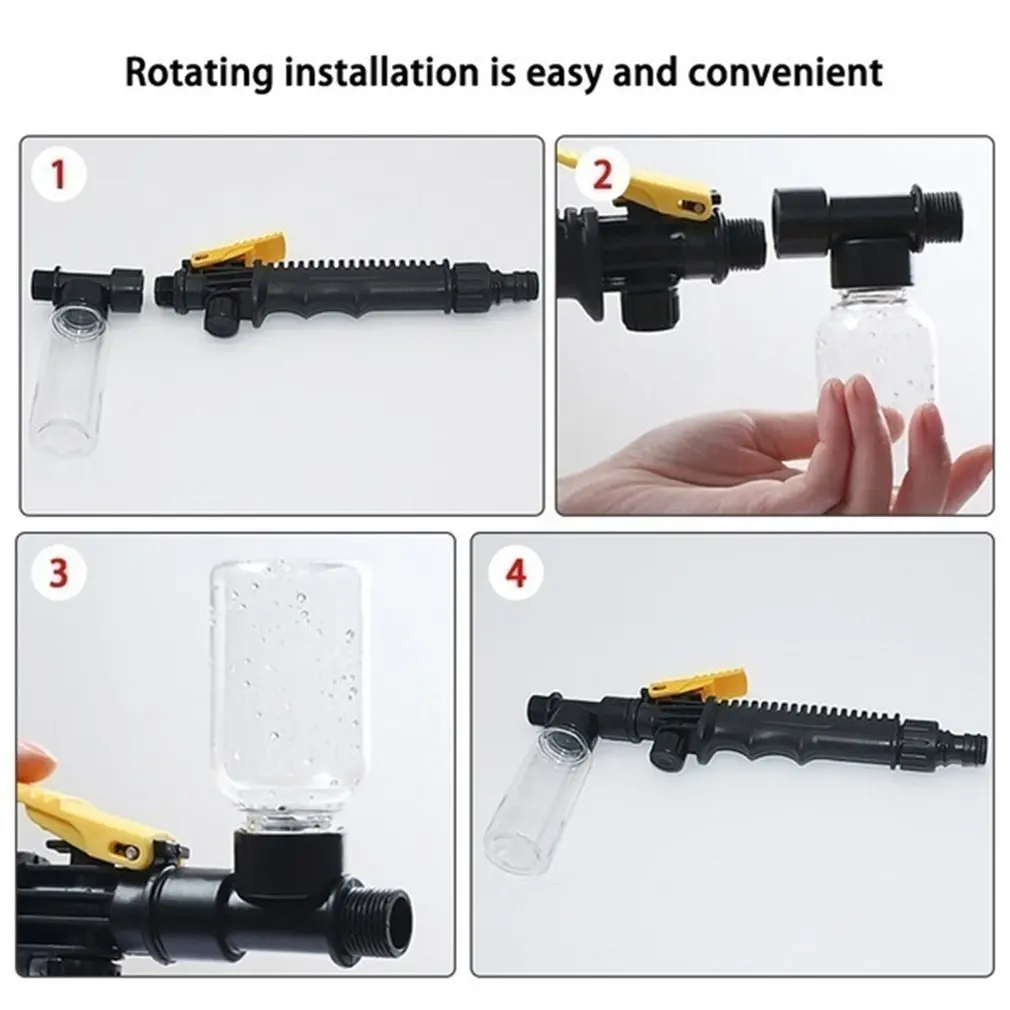 Rotating installation is easy and convenient

1

2

3

4