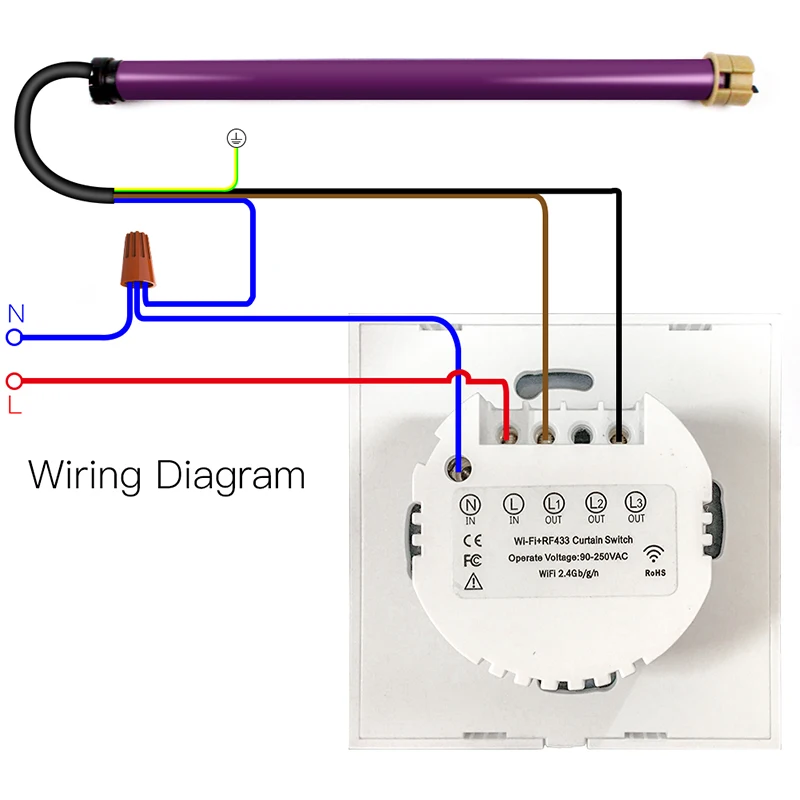 N

L

Wiring Diagram

N
IN

L
IN

L1
OUT

L2
OUT

L3
OUT

CE

FC

Wi-Fi+RF433 Curtain Switch
Operate Voltage:90-250VAC
WiFi 2.4Gb/g/n

RoHS