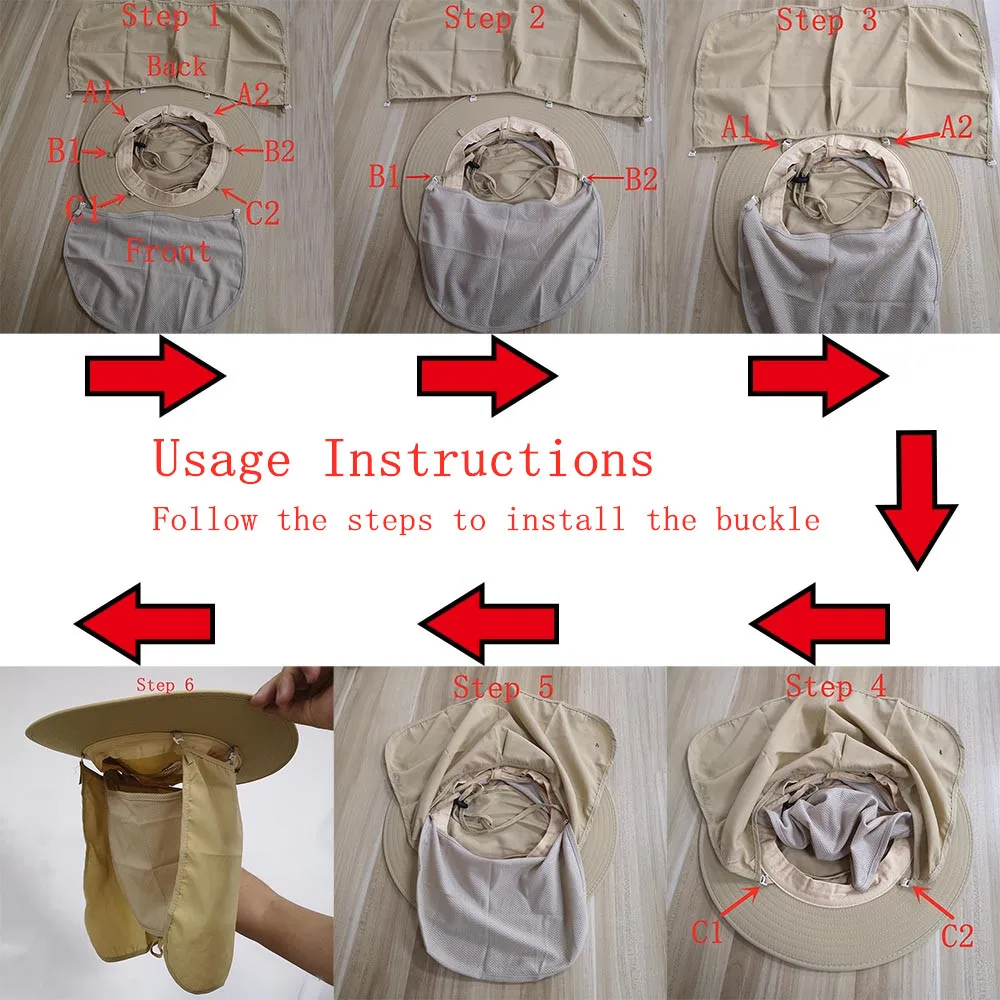 Step 1
Back
A1
A2
B1
B2
C1
C2
Front

Step 2
B1
B2

Step 3
A1
A2

Usage Instructions
Follow the steps to install the buckle

Step 6

Step 5

Step 4
C1
C2