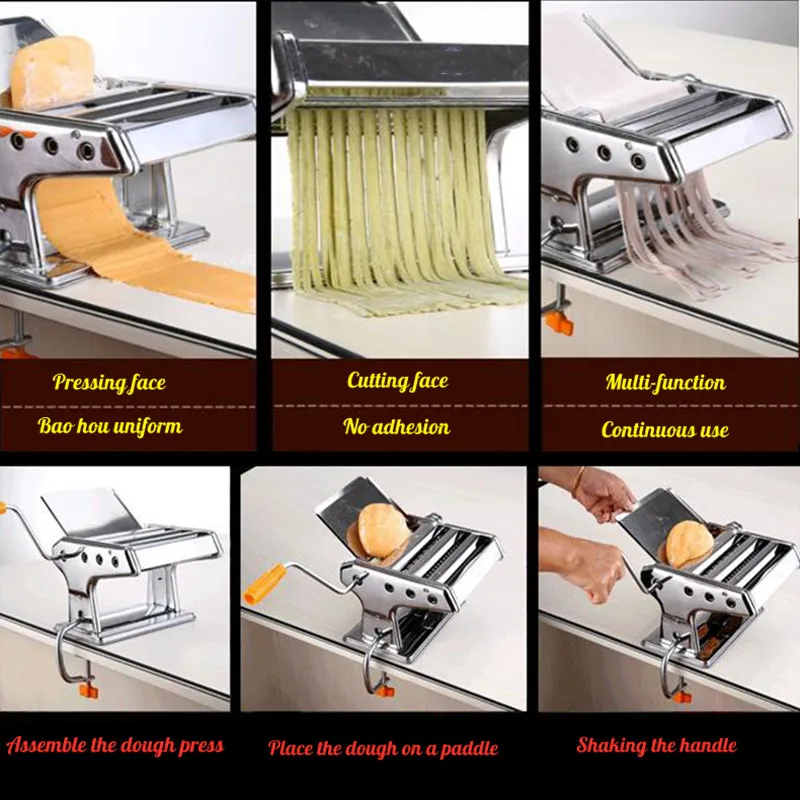 Pressing face

Bao hou uniform

Cutting face

No adhesion

Multi-function

Continuous use

Assemble the dough press

Place the dough on a paddle

Shaking the handle