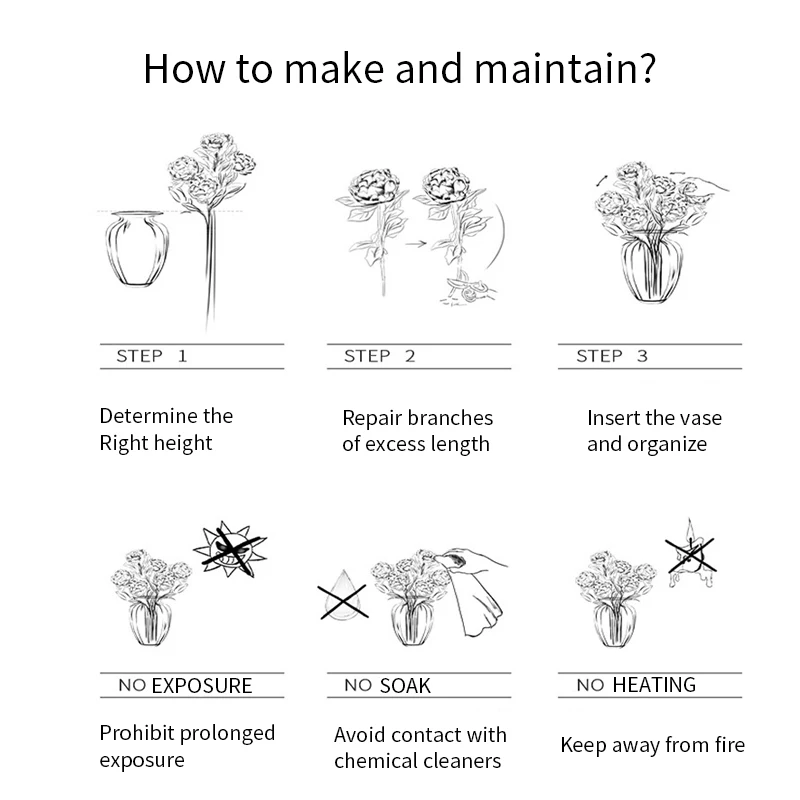 How to make and maintain?

STEP 1

Determine the Right height

STEP 2

Repair branches of excess length

STEP 3

Insert the vase and organize

NO EXPOSURE

Prohibit prolonged exposure

NO SOAK

Avoid contact with chemical cleaners

NO HEATING

Keep away from fire