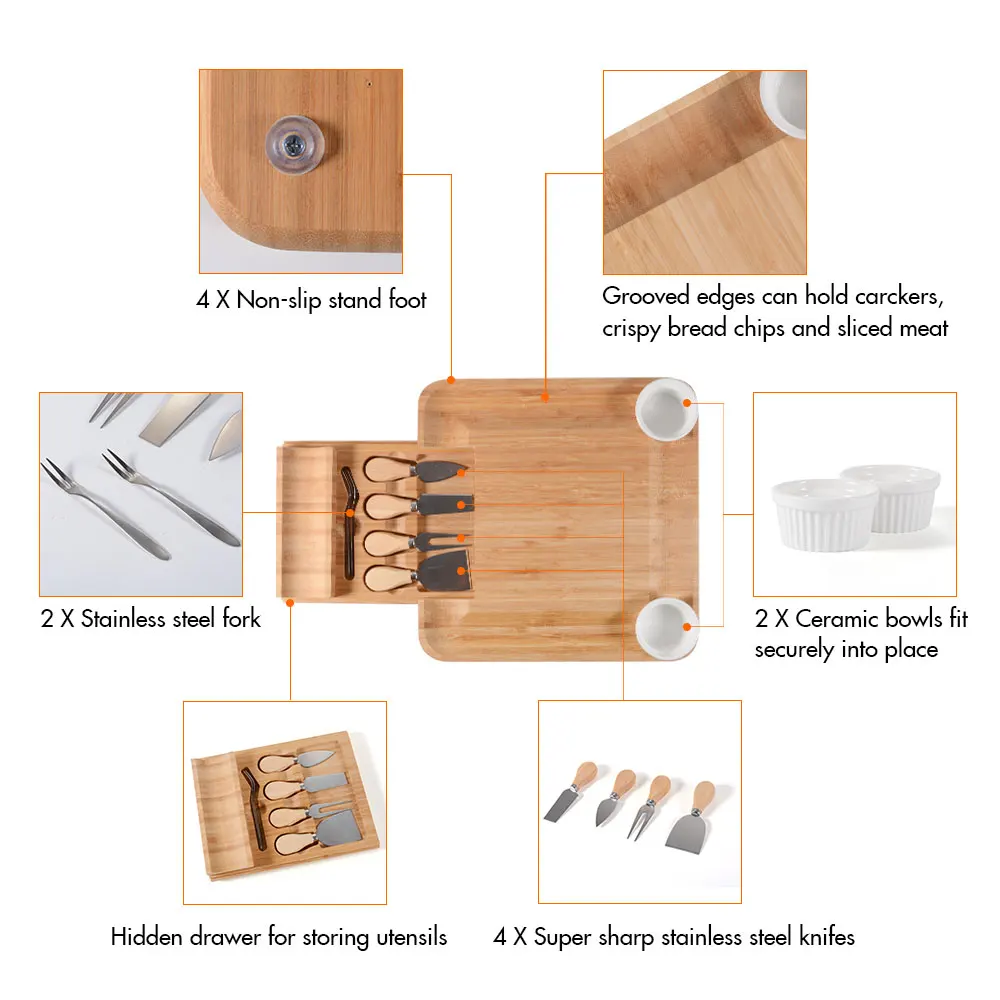 4 X Non-slip stand foot

Grooved edges can hold carckers, crispy bread chips and sliced meat

2 X Stainless steel fork

2 X Ceramic bowls fit securely into place

Hidden drawer for storing utensils

4 X Super sharp stainless steel knifes