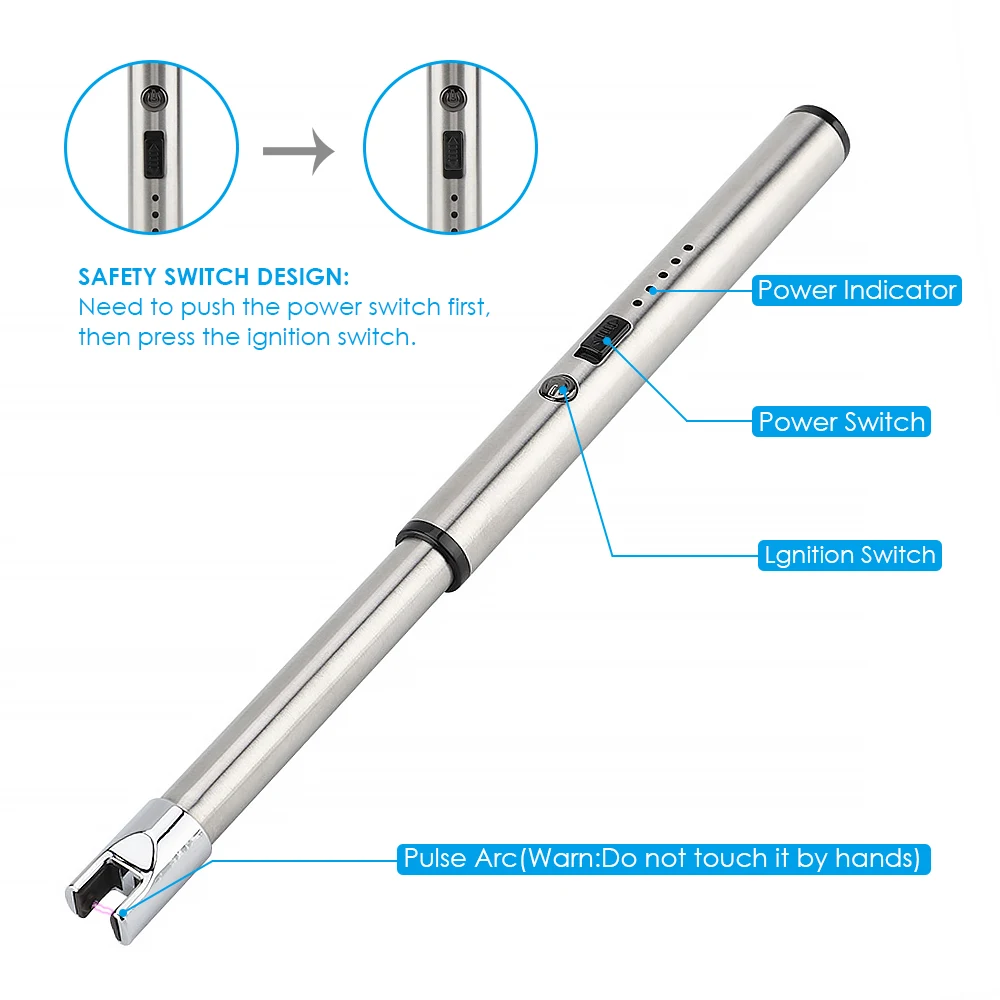 SAFETY SWITCH DESIGN:
Need to push the power switch first, then press the ignition switch.

Power Indicator

Power Switch

Lgnition Switch

Pulse Arc(Warn:Do not touch it by hands)