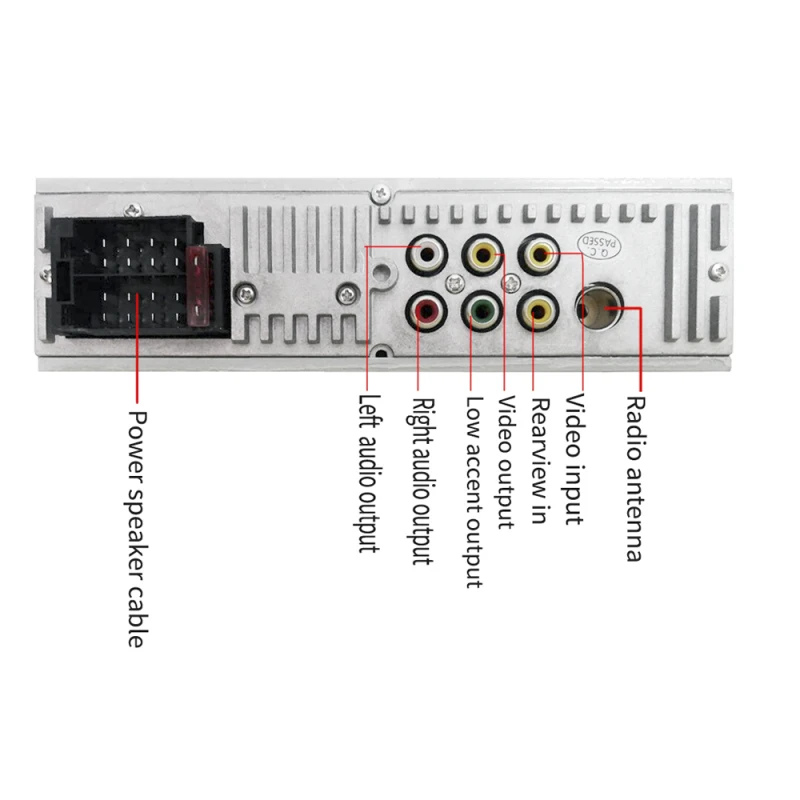 Q.C.
PASSED

Power speaker cable

Left audio output

Right audio output

Low accent output

Video output

Rearview in

Video input

Radio antenna