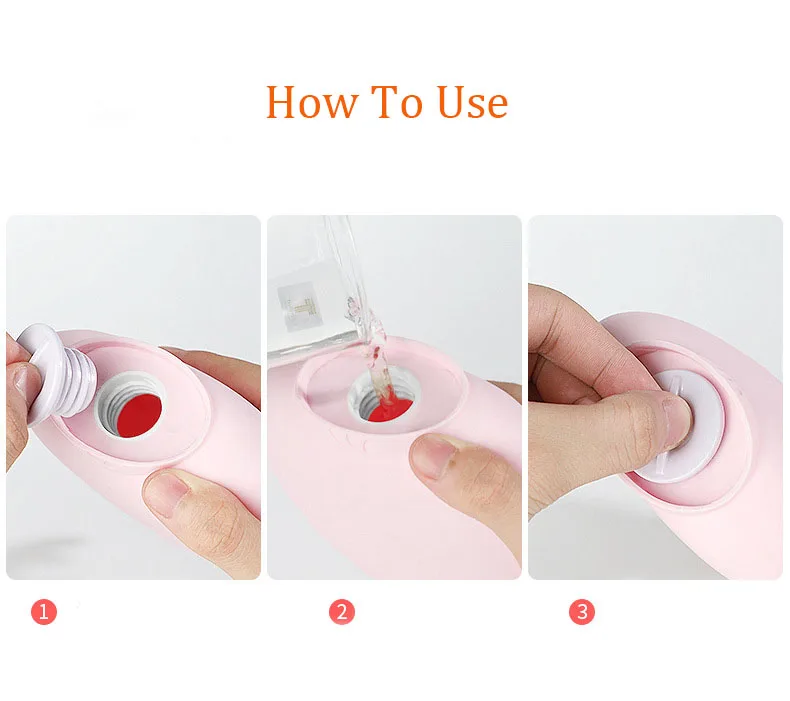 How To Use

1

2

3