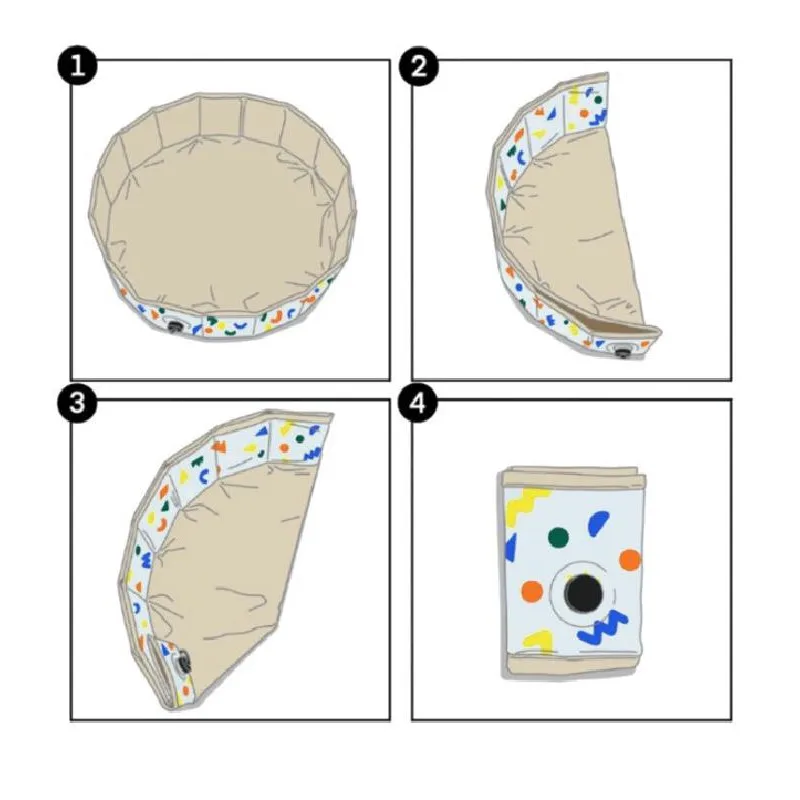 1
2
3
4