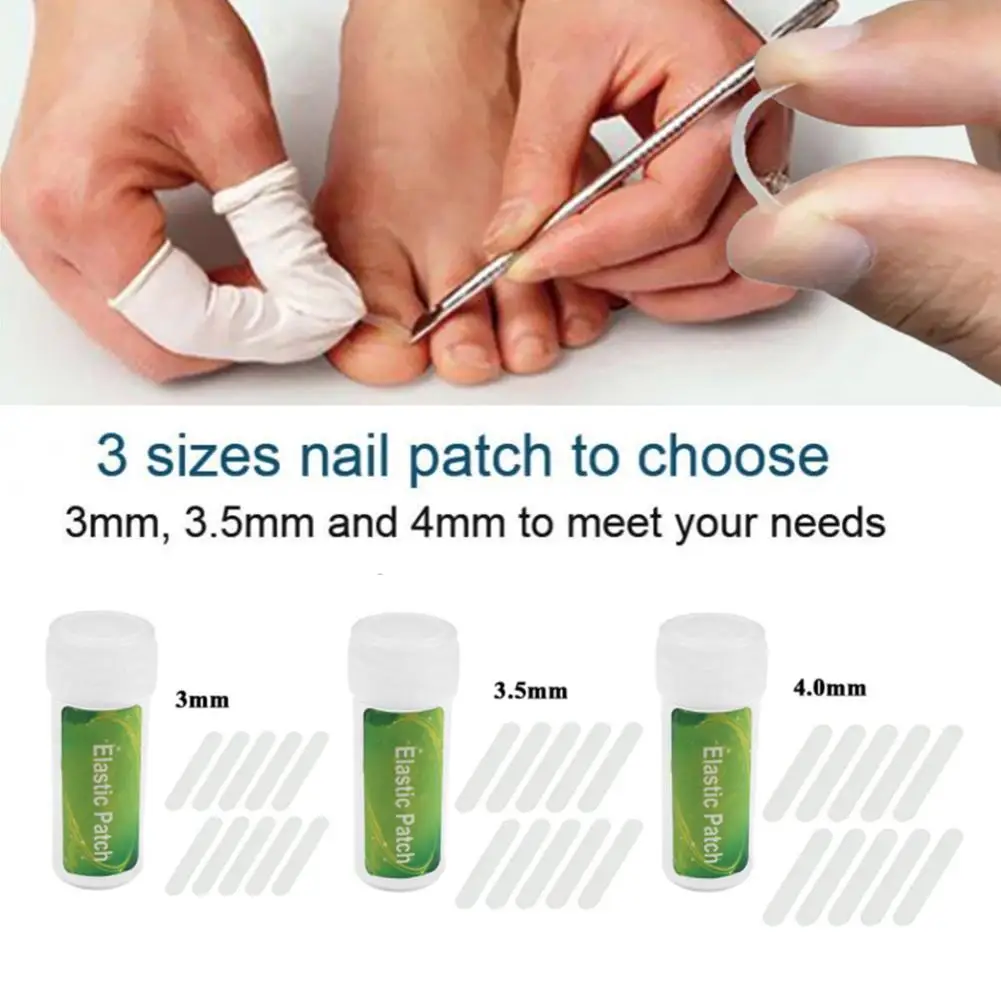 3 sizes nail patch to choose
3mm, 3.5mm and 4mm to meet your needs

Elastic Patch
3mm

Elastic Patch
3.5mm

Elastic Patch
4.0mm