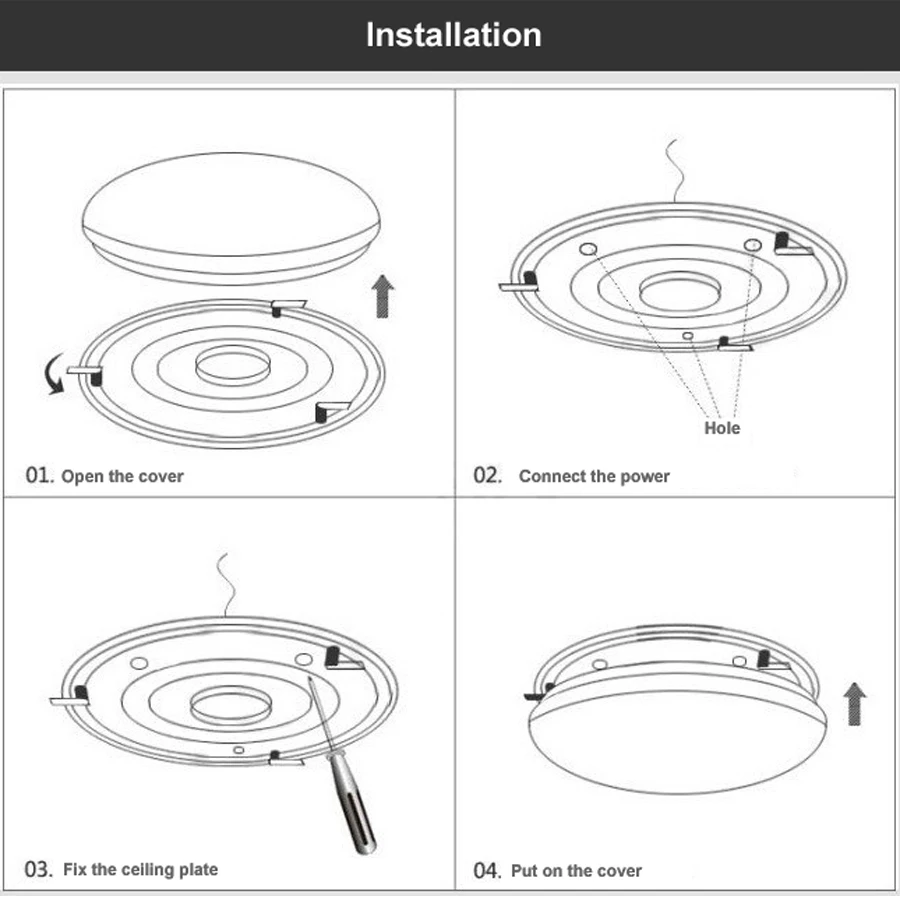 Installation

01. Open the cover

Hole

02. Connect the power

03. Fix the ceiling plate

04. Put on the cover