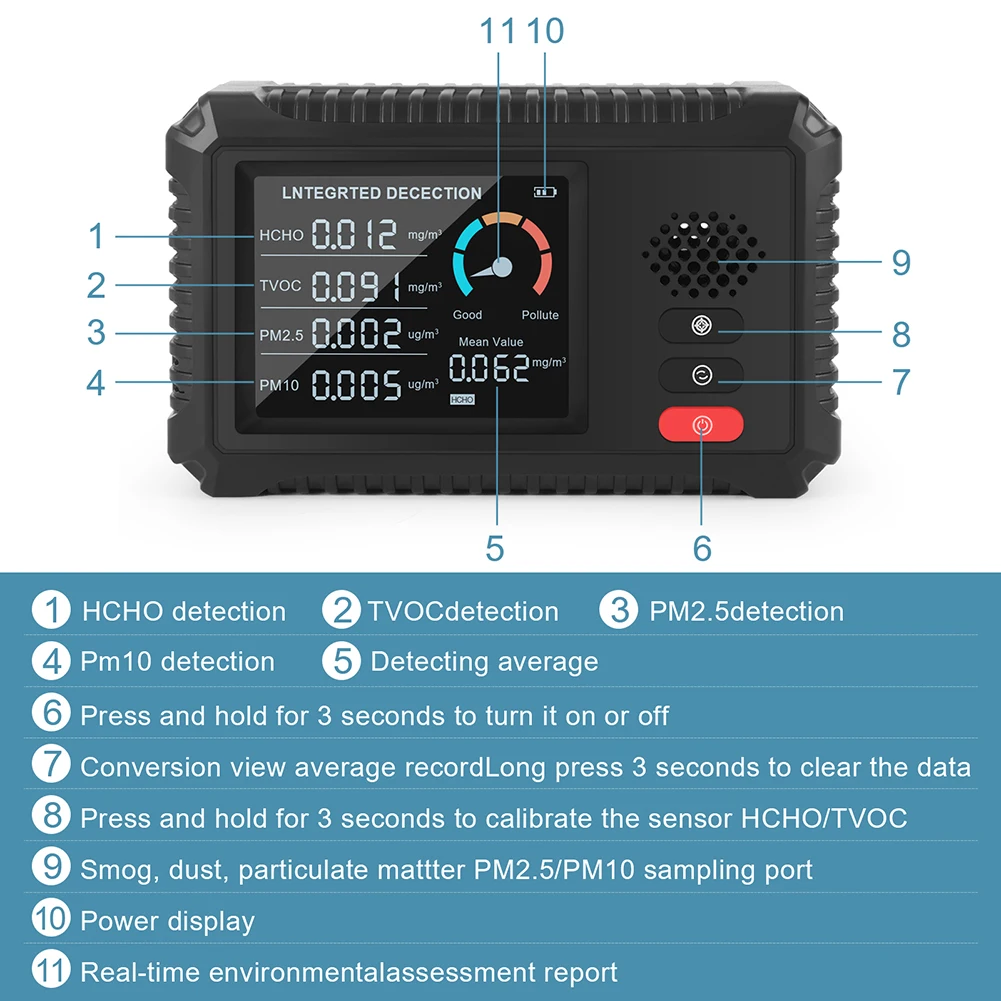 11 10

LNTEGRTED DECECTION

1 HCHO 0.012 mg/m³
2 TVOC 0.091 mg/m³
3 PM2.5 0.002 ug/m³
4 PM10 0.005 ug/m³

Good Pollute

Mean Value
0.062 mg/m³
HCHO

9
8
7

5 6

1 HCHO detection 2 TVOCdetection 3 PM2.5detection

4 Pm10 detection 5 Detecting average

6 Press and hold for 3 seconds to turn it on or off

7 Conversion view average recordLong press 3 seconds to clear the data

8 Press and hold for 3 seconds to calibrate the sensor HCHO/TVOC

9 Smog, dust, particulate mattter PM2.5/PM10 sampling port

10 Power display

11 Real-time environmentalassessment report