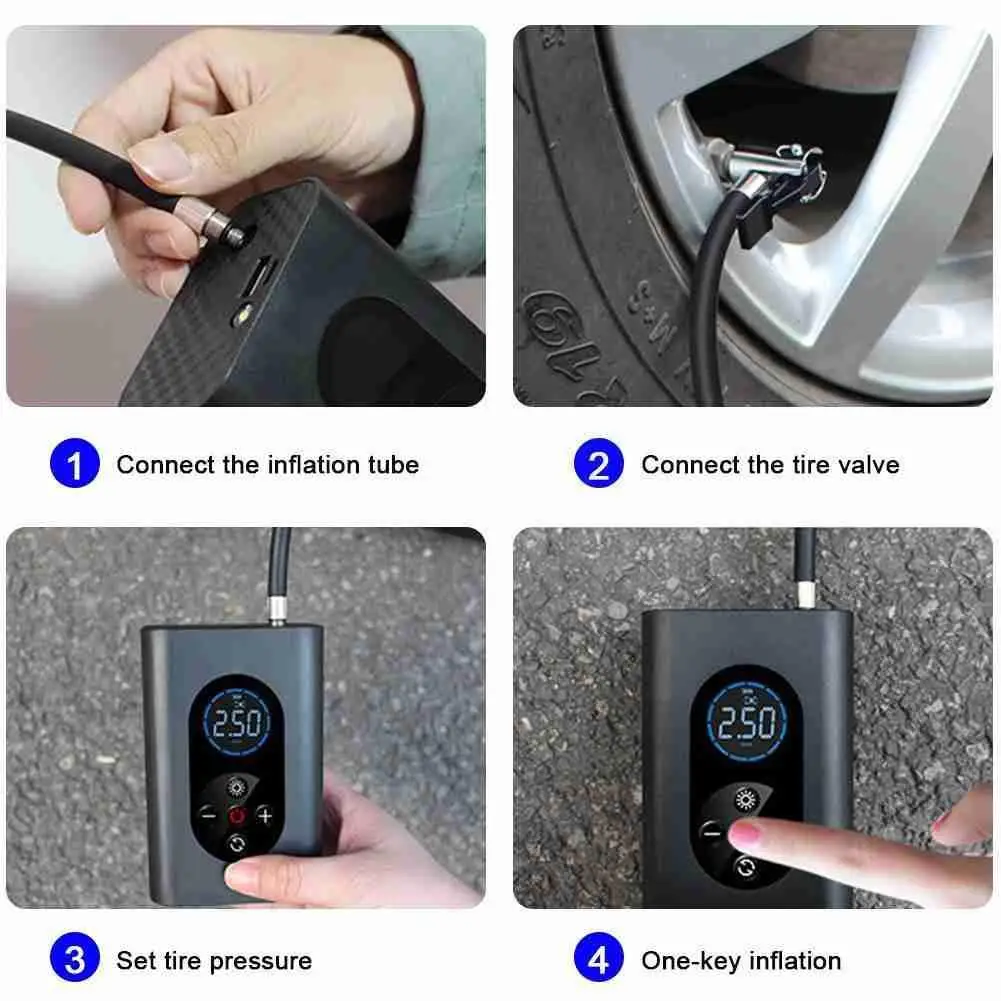 1 Connect the inflation tube

2 Connect the tire valve

2.50

2.50

3 Set tire pressure

4 One-key inflation