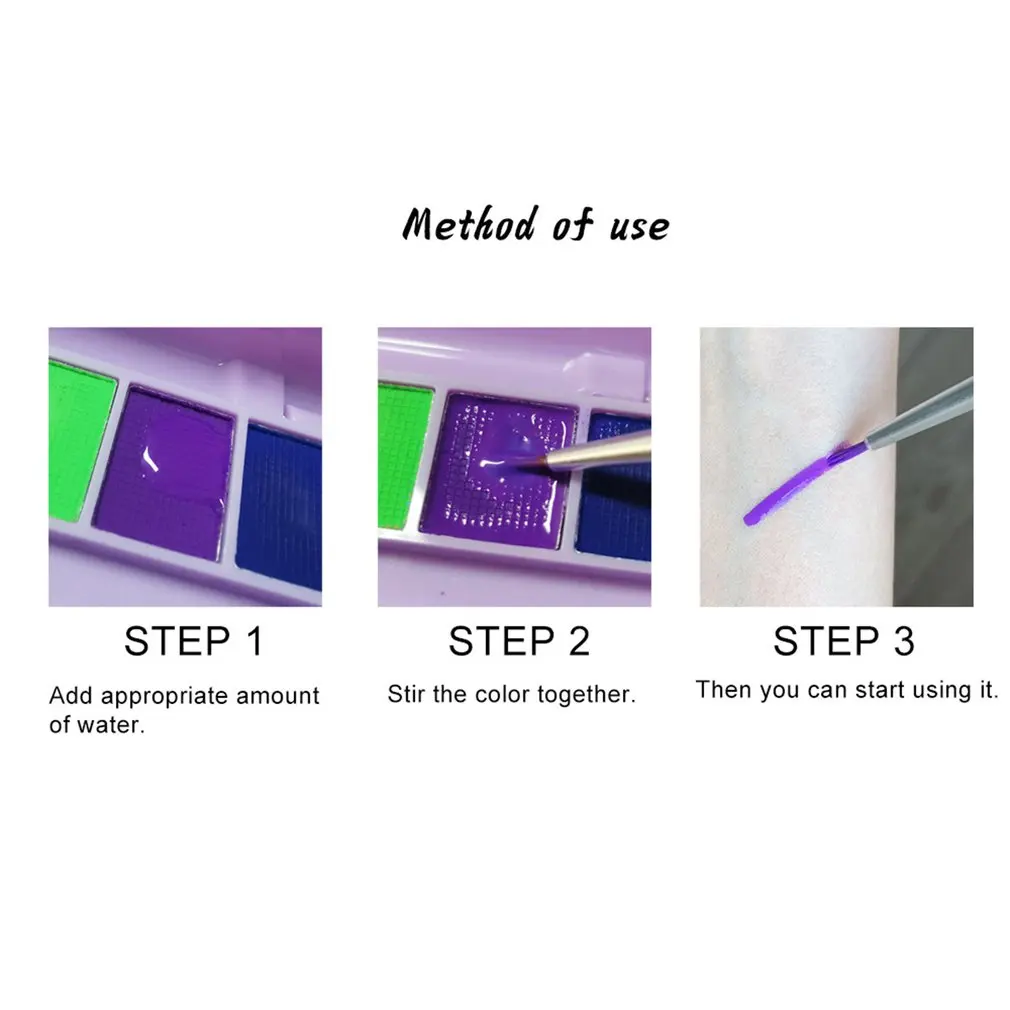 Method of use

STEP 1
Add appropriate amount of water.

STEP 2
Stir the color together.

STEP 3
Then you can start using it.