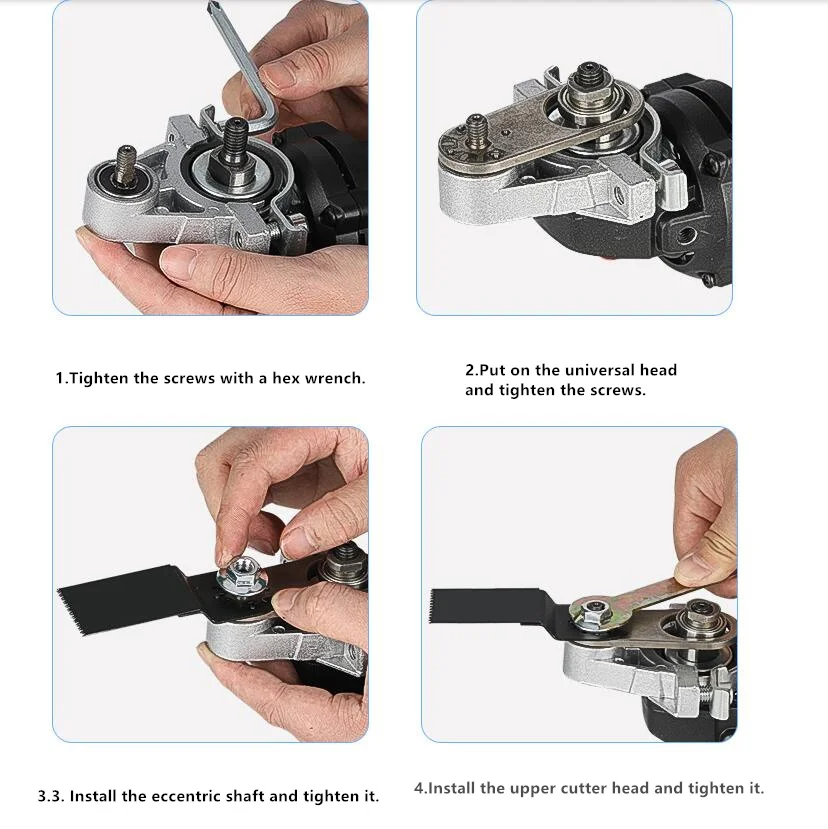 1.Tighten the screws with a hex wrench.

2.Put on the universal head and tighten the screws.

3.3. Install the eccentric shaft and tighten it.

4.Install the upper cutter head and tighten it.