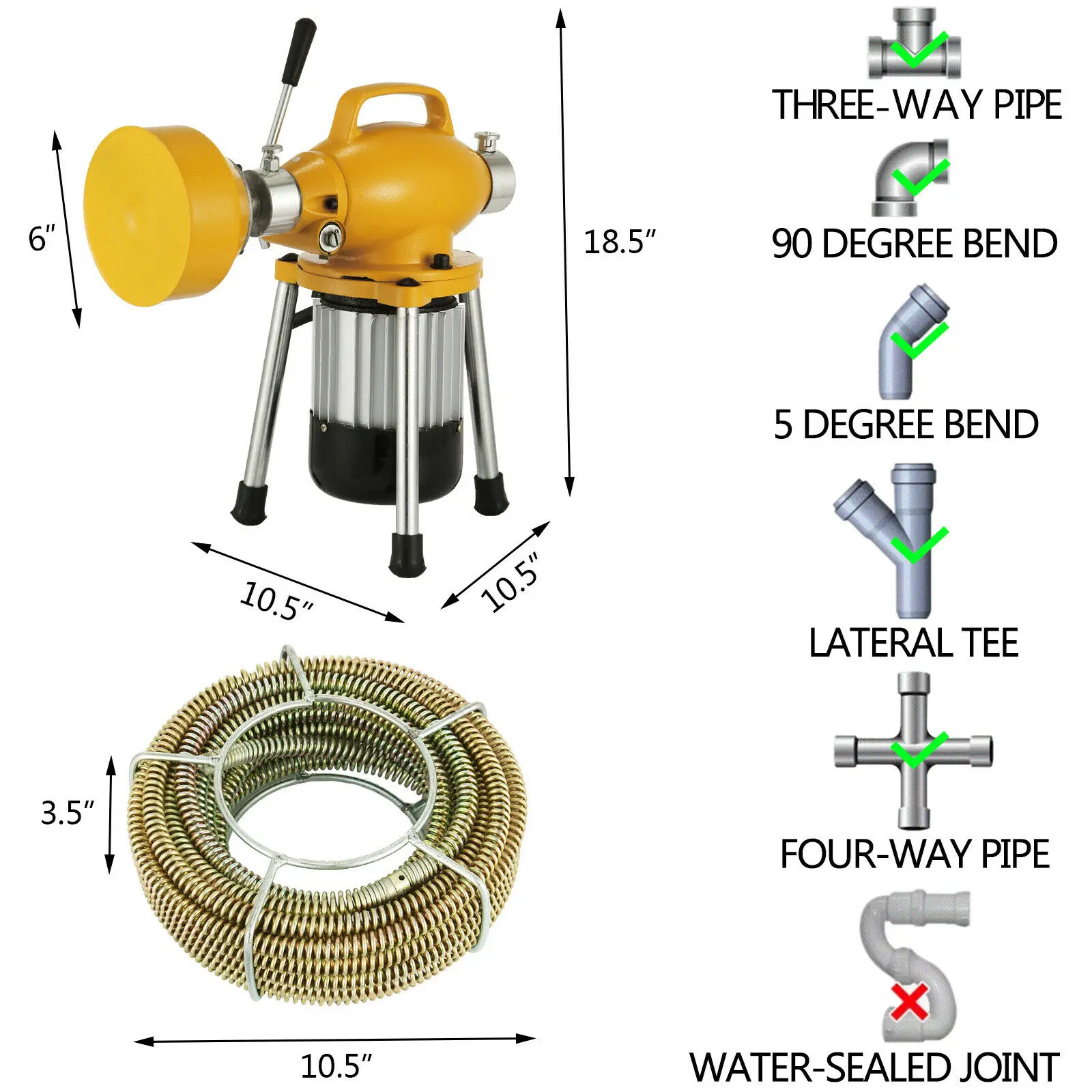 6″

18.5″

10.5″

10.5″

3.5″

10.5″

THREE-WAY PIPE

90 DEGREE BEND

5 DEGREE BEND

LATERAL TEE

FOUR-WAY PIPE

WATER-SEALED JOINT