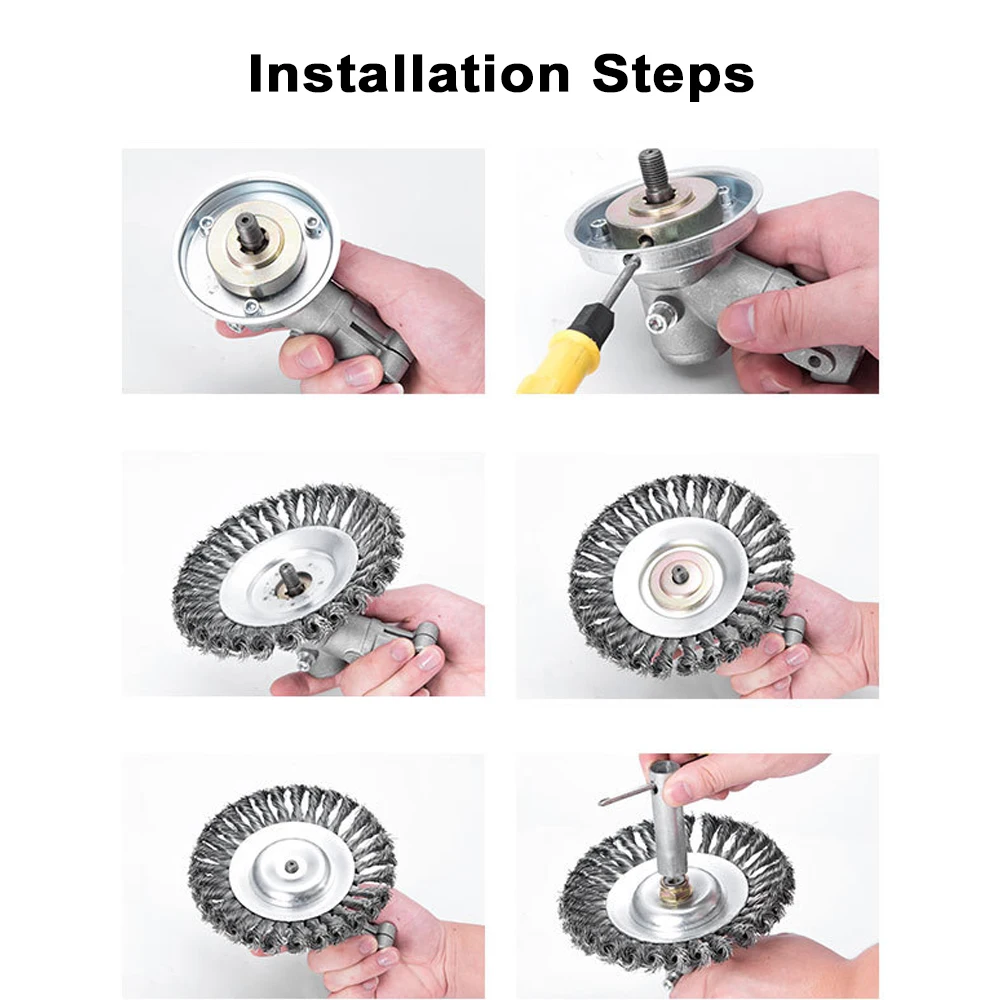 Installation Steps