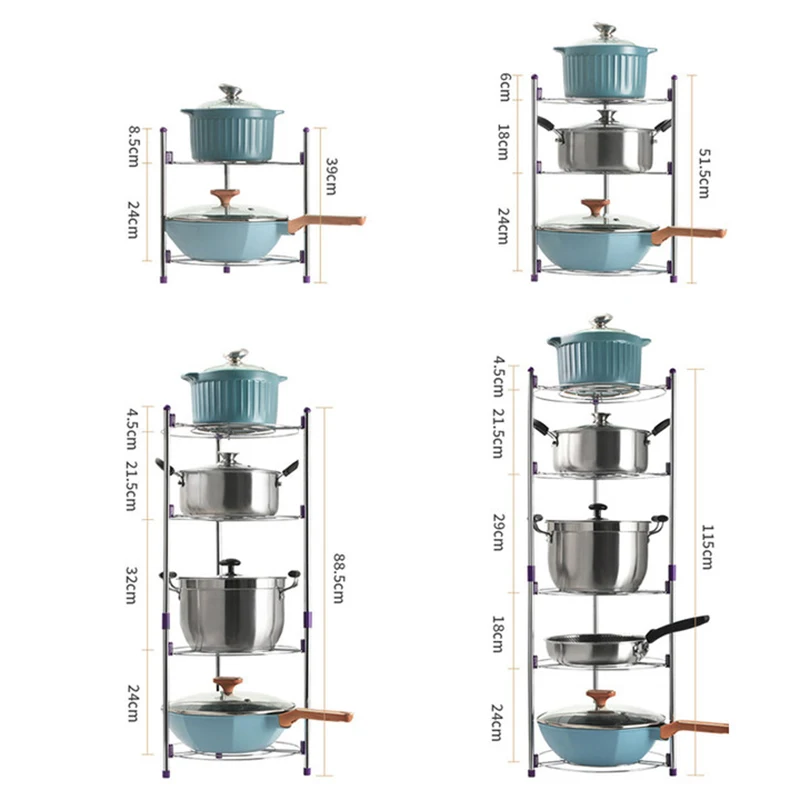 8.5cm
24cm
39cm

6cm
18cm
24cm
51.5cm

4.5cm
21.5cm
32cm
24cm
88.5cm

4.5cm
21.5cm
29cm
18cm
24cm
115cm