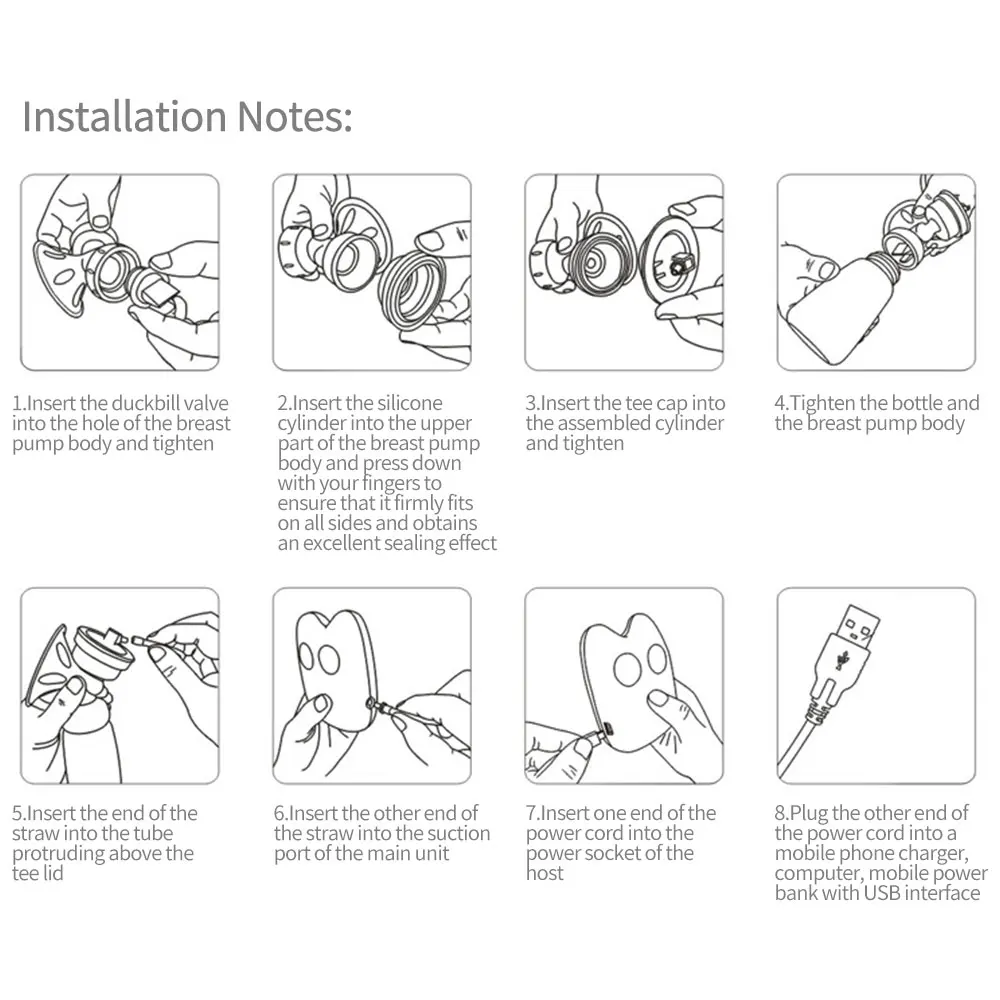 Installation Notes:

1.Insert the duckbill valve into the hole of the breast pump body and tighten

2.Insert the silicone cylinder into the upper part of the breast pump body and press down with your fingers to ensure that it firmly fits on all sides and obtains an excellent sealing effect

3.Insert the tee cap into the assembled cylinder and tighten

4.Tighten the bottle and the breast pump body

5.Insert the end of the straw into the tube protruding above the tee lid

6.Insert the other end of the straw into the suction port of the main unit

7.Insert one end of the power cord into the power socket of the host

8.Plug the other end of the power cord into a mobile phone charger, computer, mobile power bank with USB interface