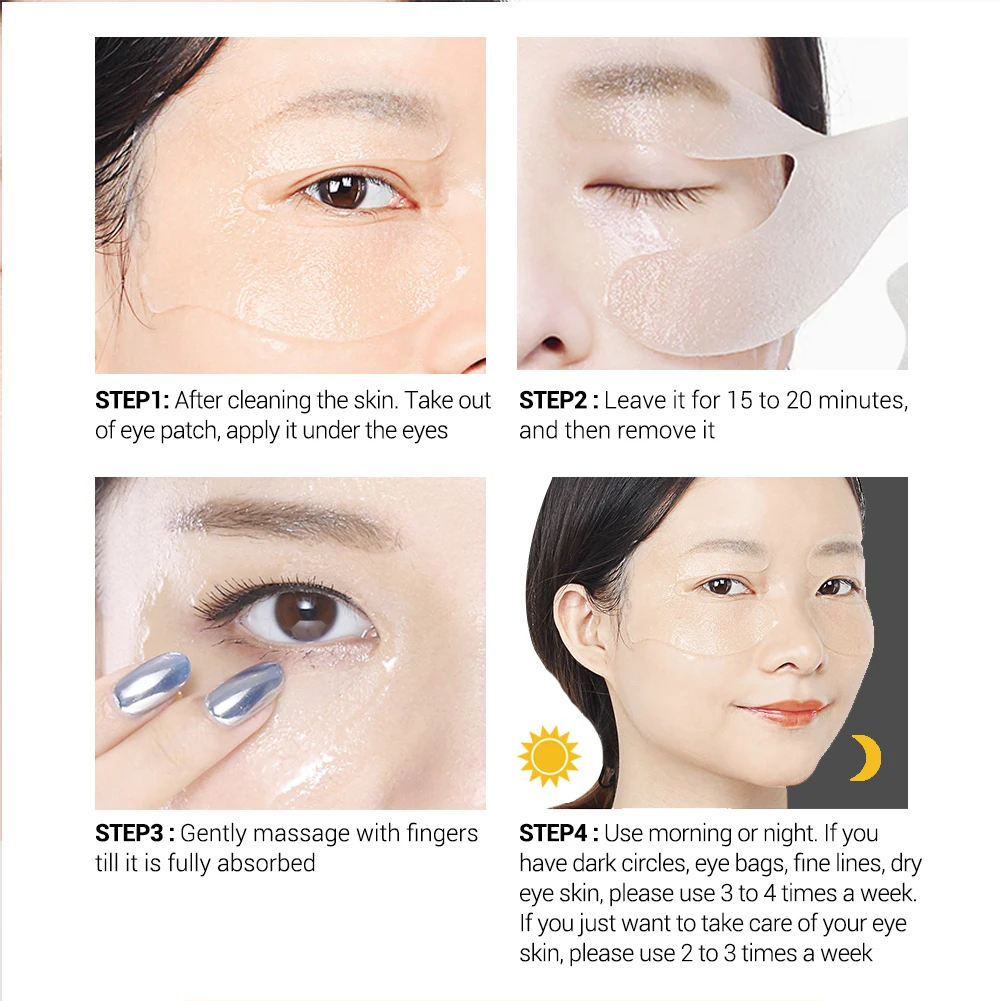 STEP1: After cleaning the skin. Take out of eye patch, apply it under the eyes

STEP2 : Leave it for 15 to 20 minutes, and then remove it

STEP3 : Gently massage with fingers till it is fully absorbed

STEP4 : Use morning or night. If you have dark circles, eye bags, fine lines, dry eye skin, please use 3 to 4 times a week. If you just want to take care of your eye skin, please use 2 to 3 times a week